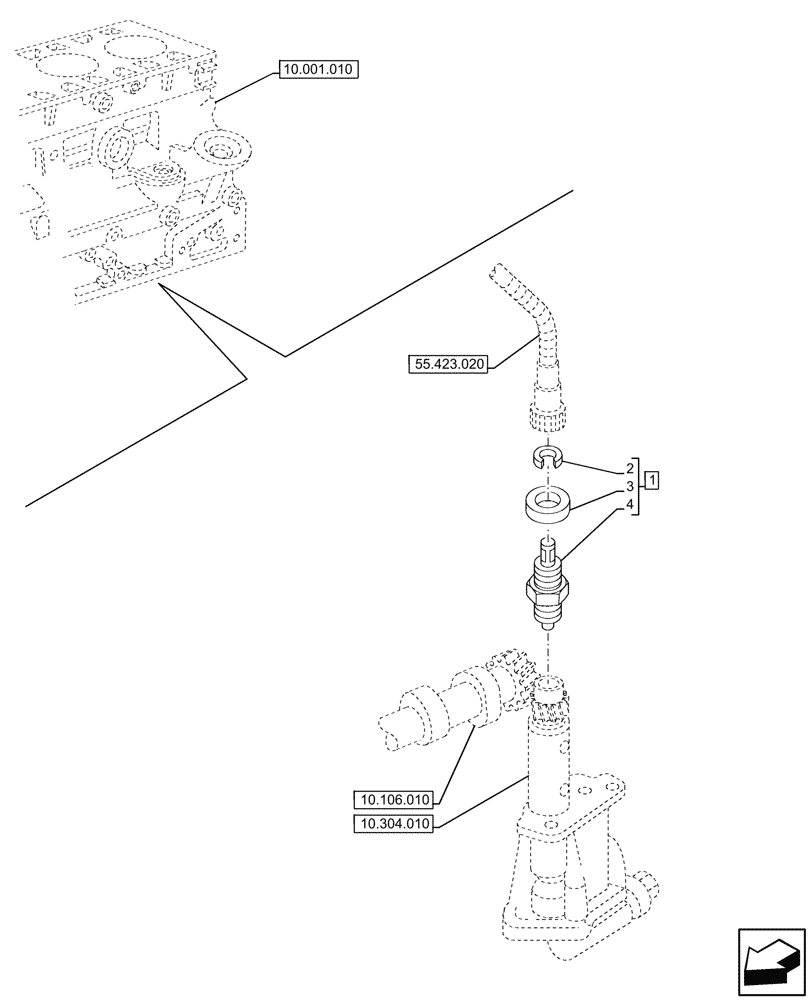 10.001.010

55.423.020

2
3
4

1

10.106.010

10.304.010