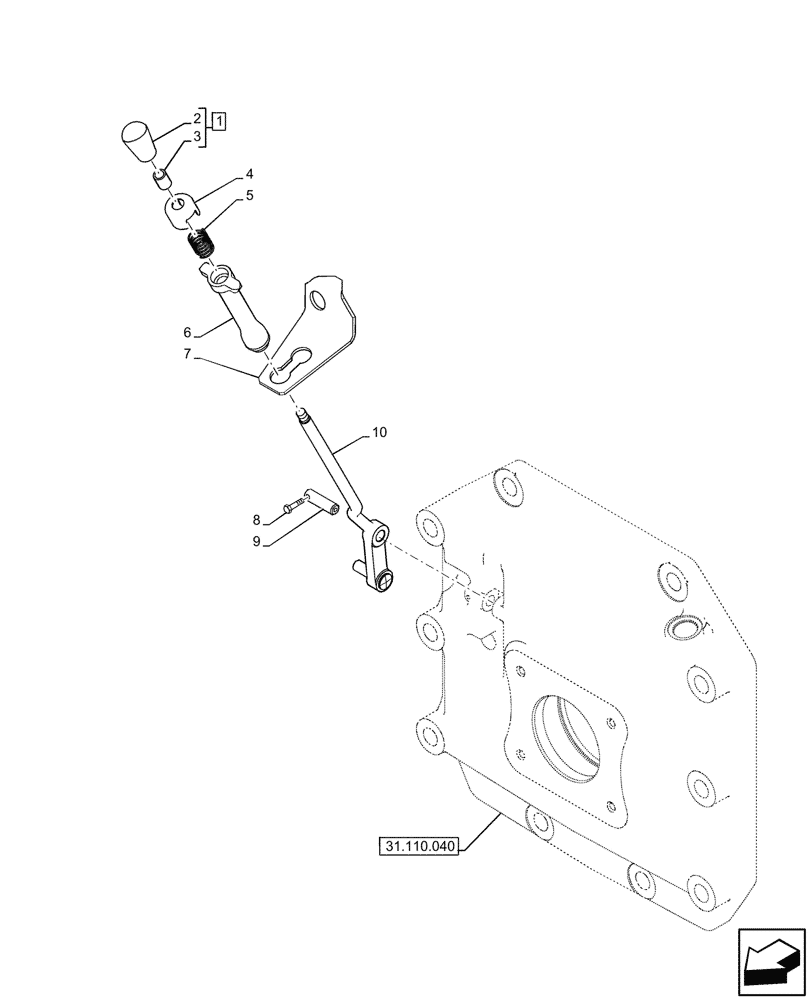 2
3
1
4
5
6
7
10
8
9
31.110.040