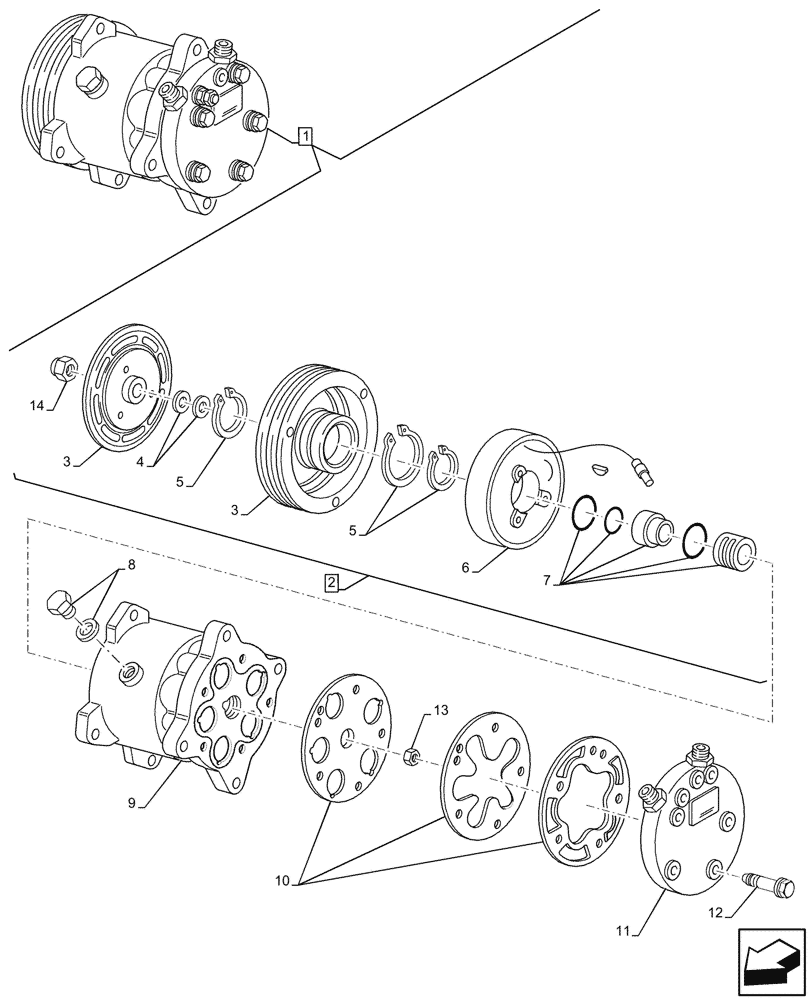 1
14
3
4
5
3
5
6
7
2
8
9
13
10
11
12