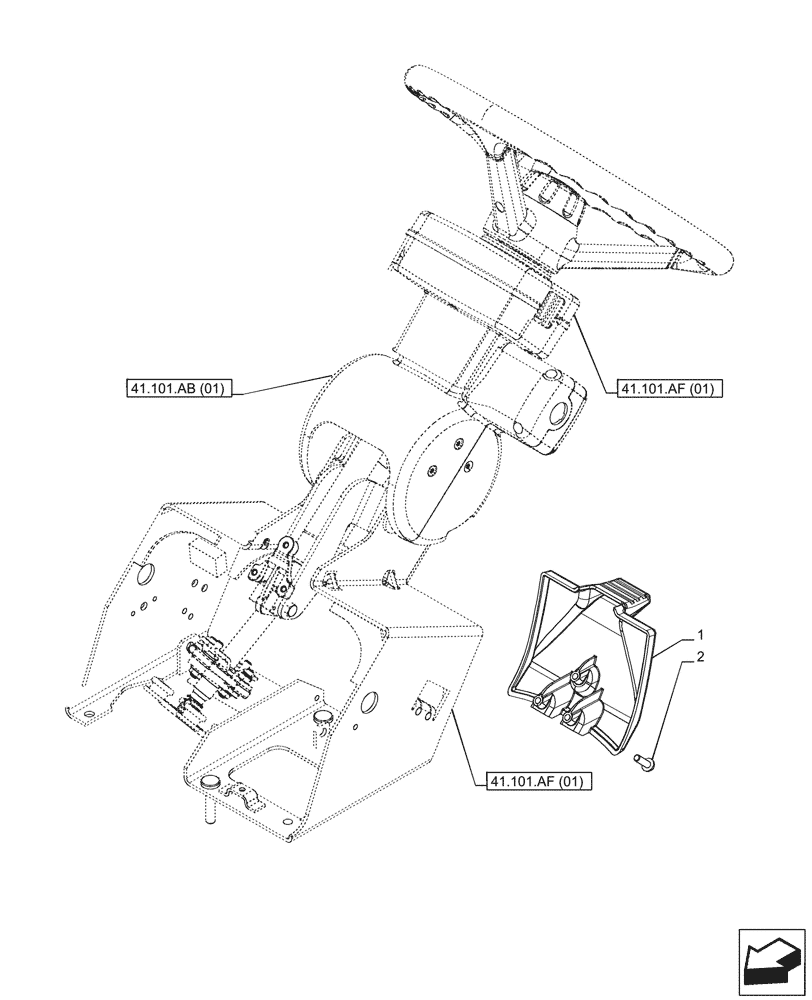 41.101.AB (01)
41.101.AF (01)
1
2
41.101.AF (01)