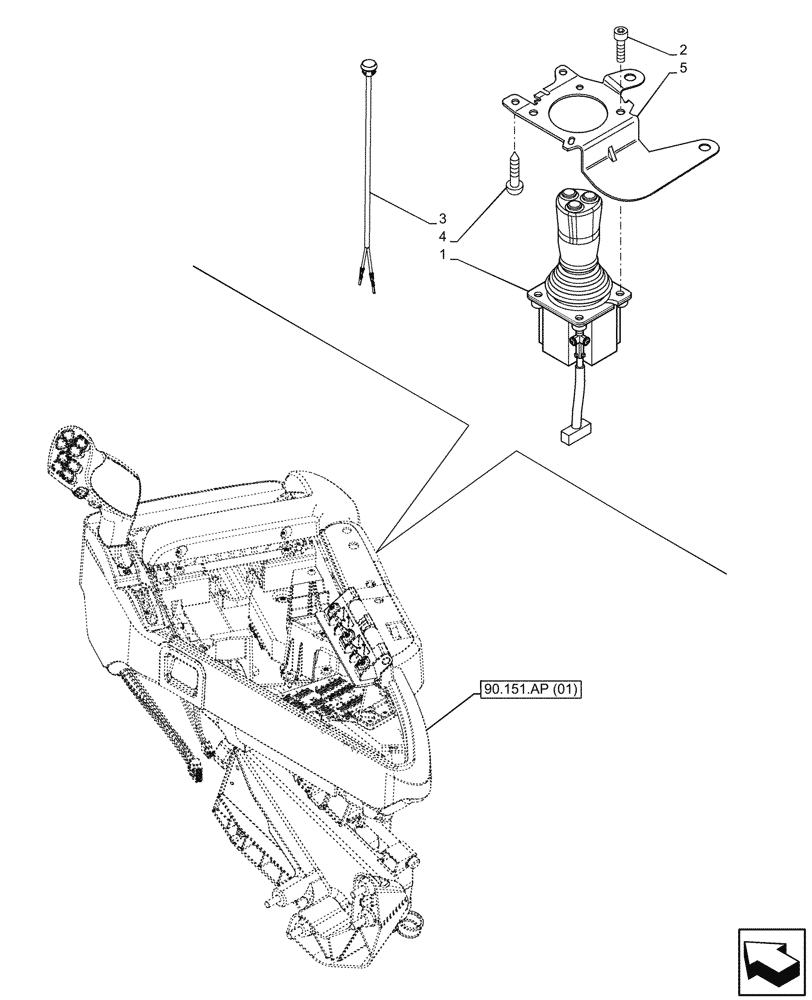 2
5
3
4
1
90.151.AP (01)