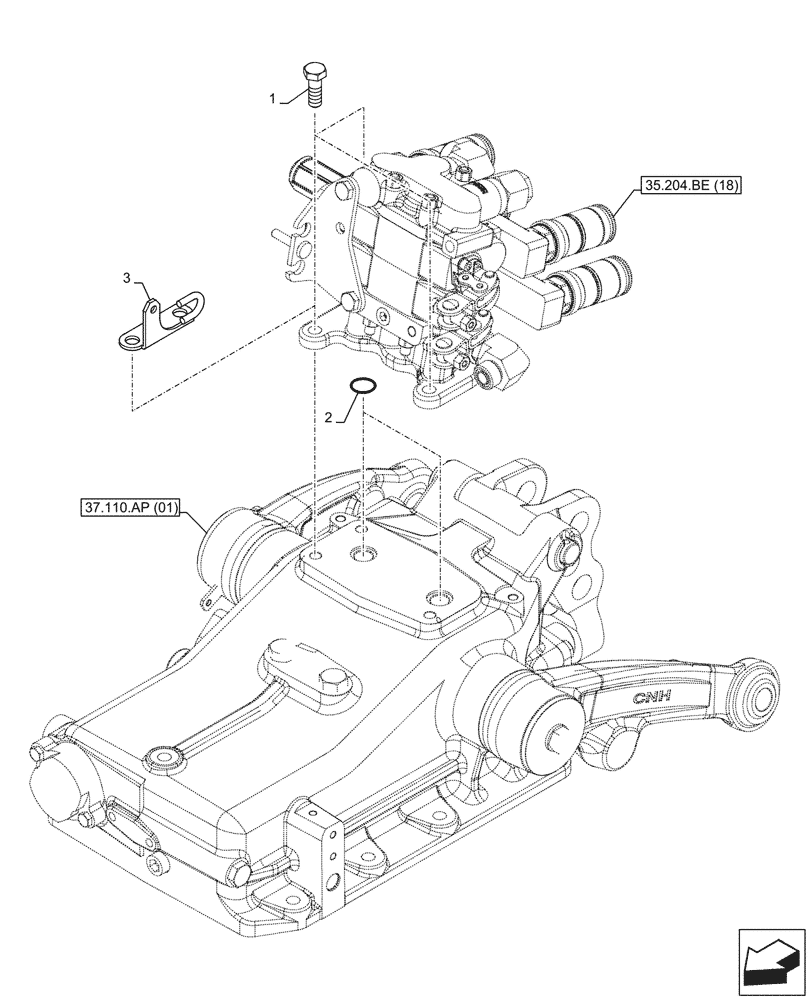 1

35.204.BE (18)

3

2

37.110.AP (01)

CNH