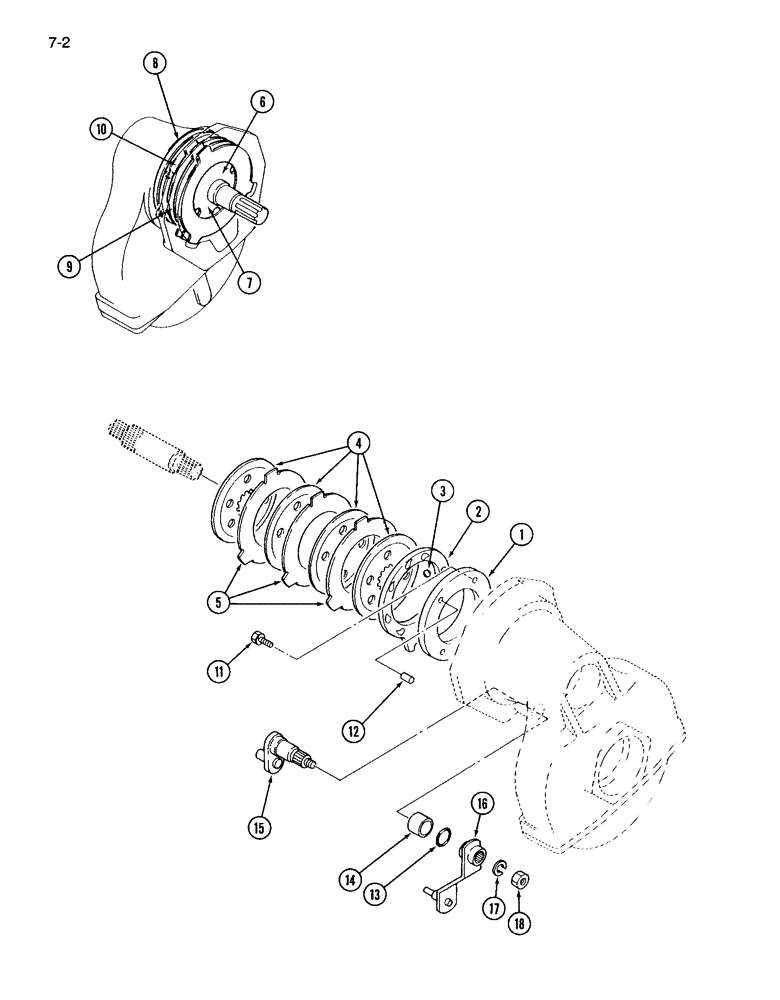 7-2

8
6
10
9
7

4
3
2
1
5
11
12
15
16
14
13
17
18