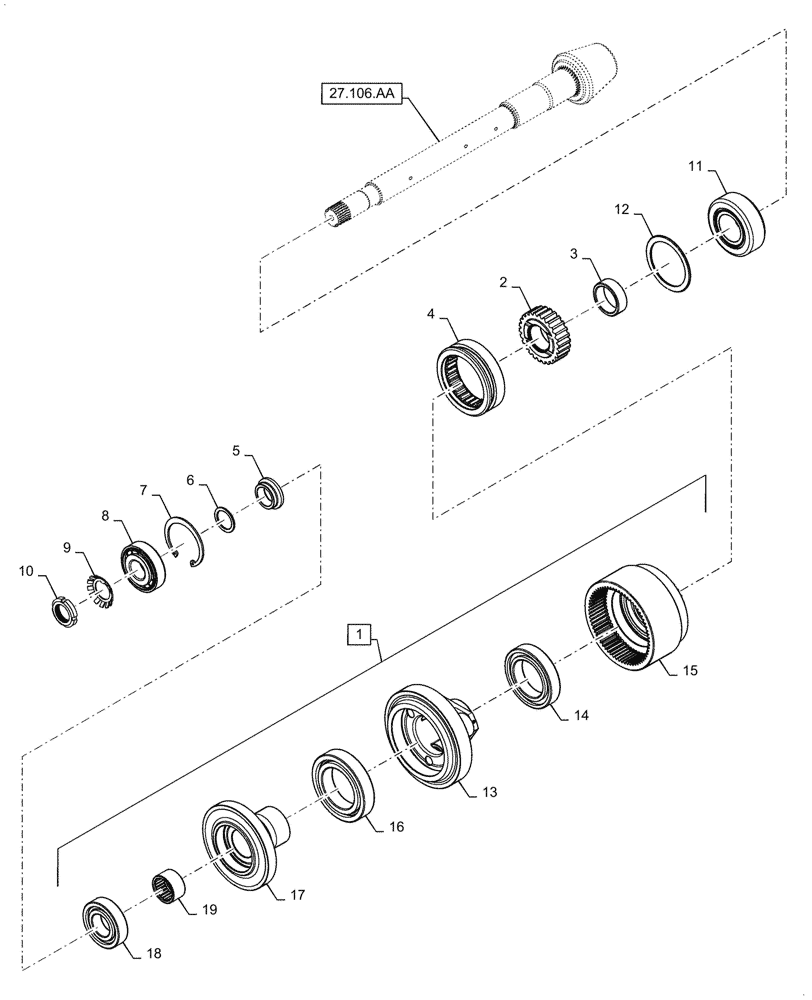 27.106.AA

11
12
3
2
4
5
6
7
8
9
10
1
15
14
13
16
17
19
18