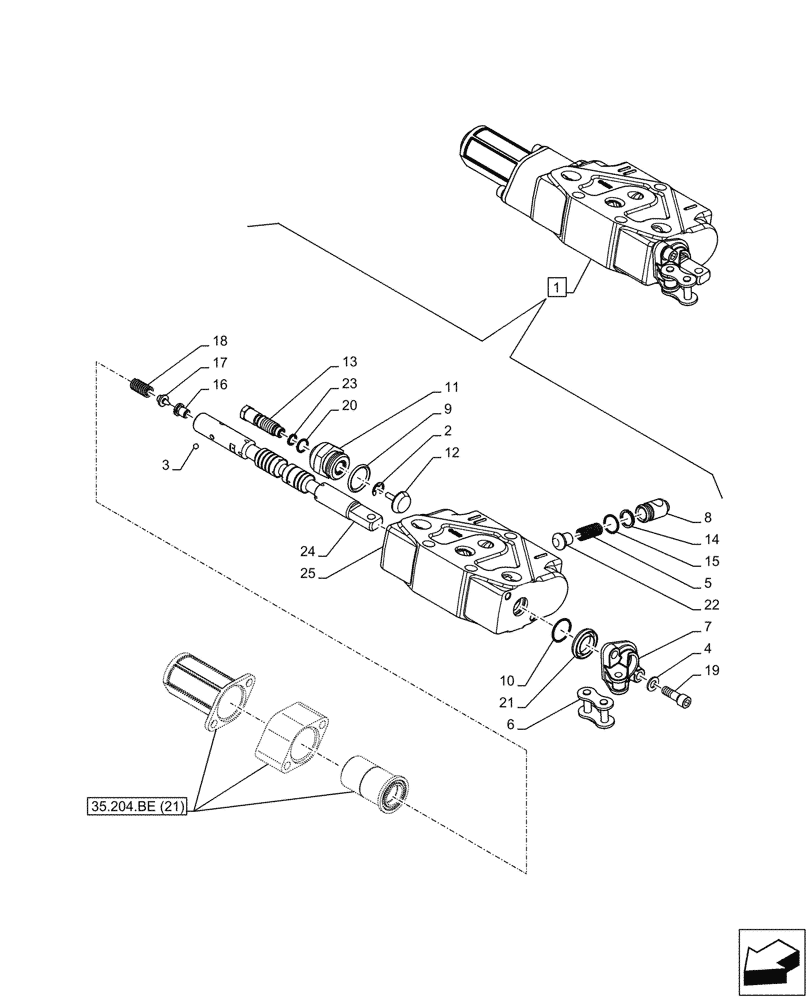 1
18
17
16
13
23
20
11
9
2
12
3
24
25
8
14
15
5
22
7
4
19
10
21
6
35.204.BE (21)