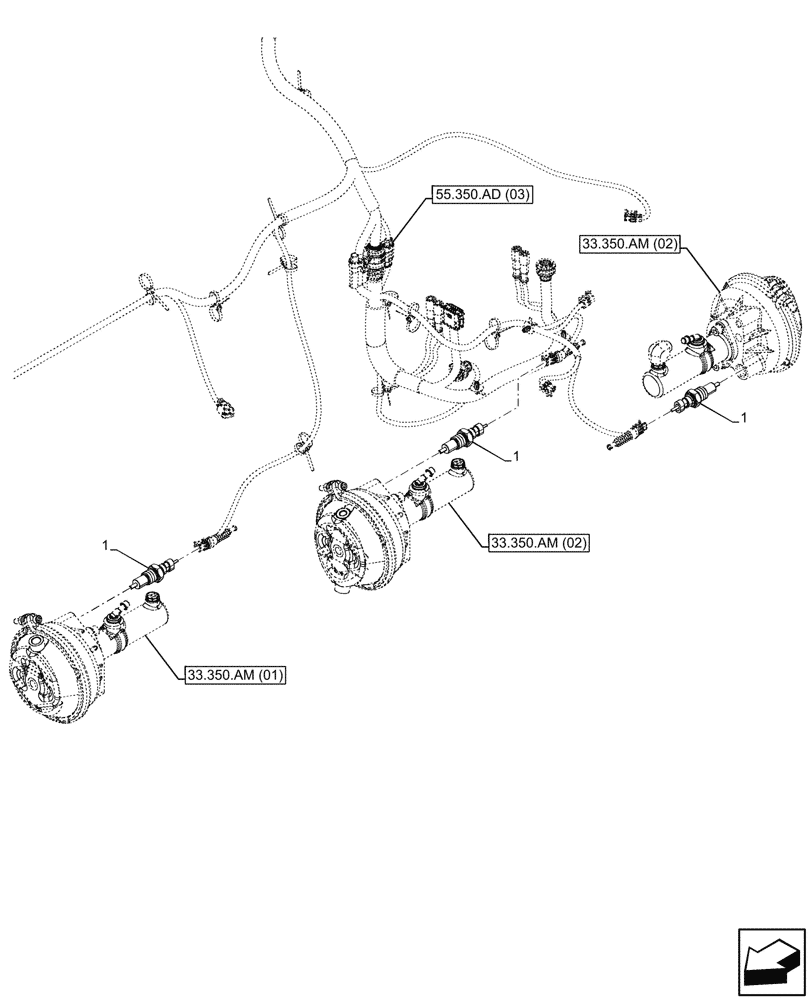 55.350.AD (03)

33.350.AM (02)

1

1

33.350.AM (02)

1

33.350.AM (01)