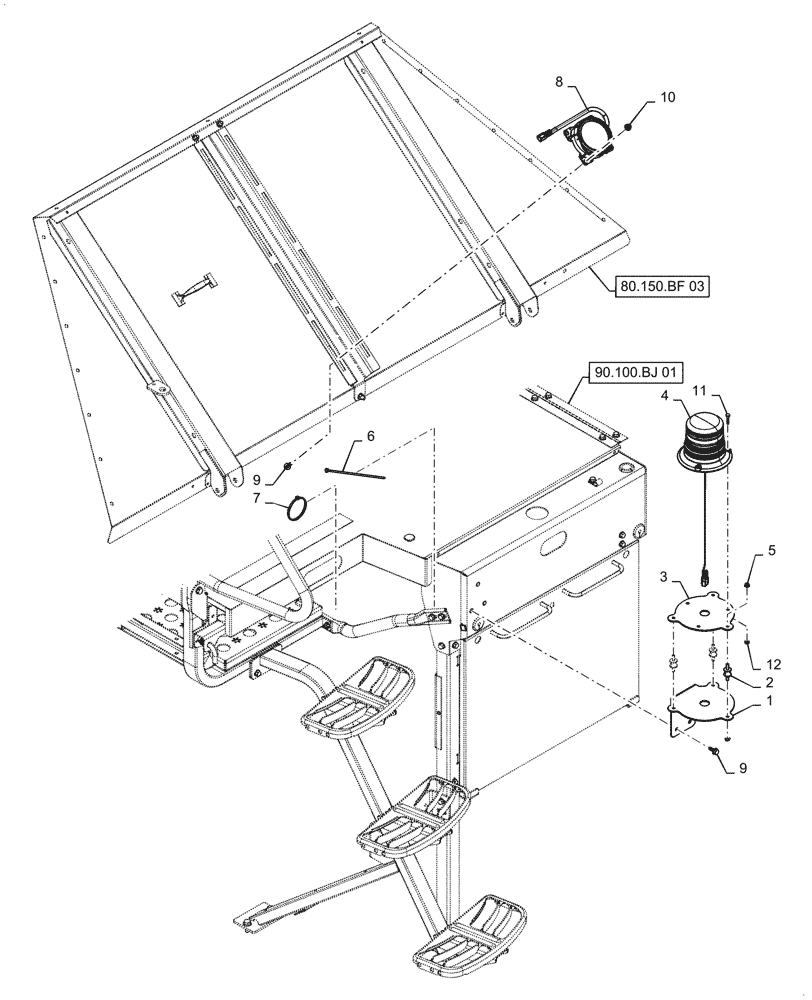 8
10
80.150.BF 03
90.100.BJ 01
4
11
6
9
7
5
3
12
2
1
9