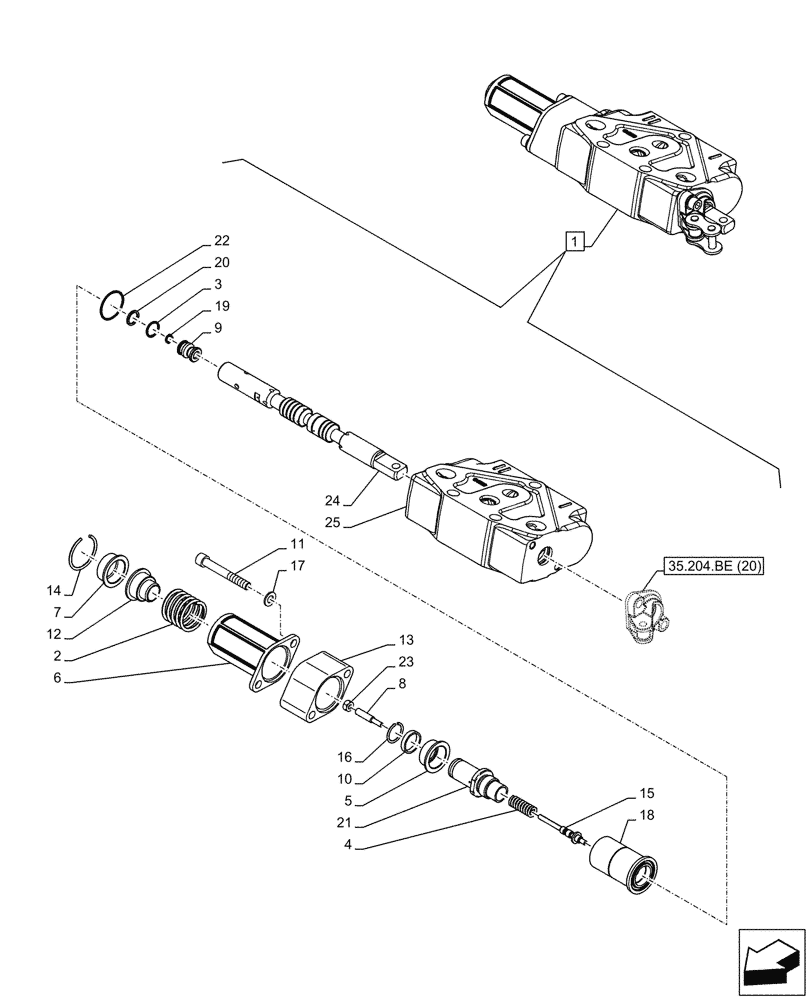 1
22
20
3
19
9
24
25
35.204.BE (20)
11
17
14
7
12
2
6
13
23
8
16
10
5
21
4
15
18