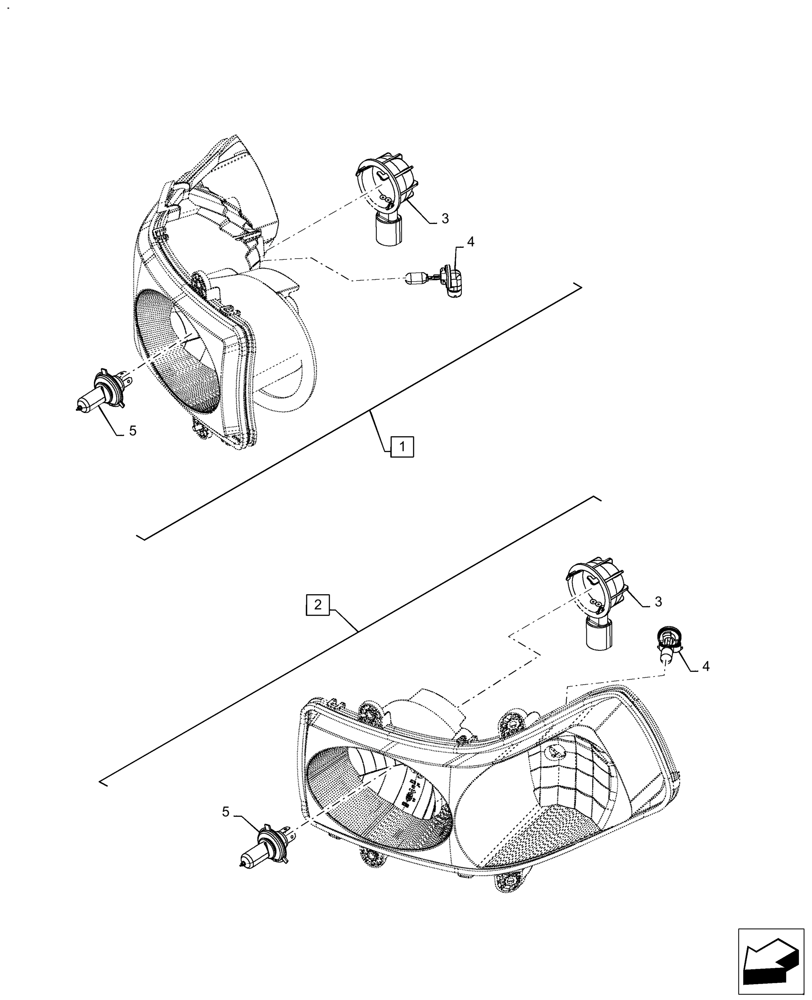 3
4
5
1
2
3
4
5