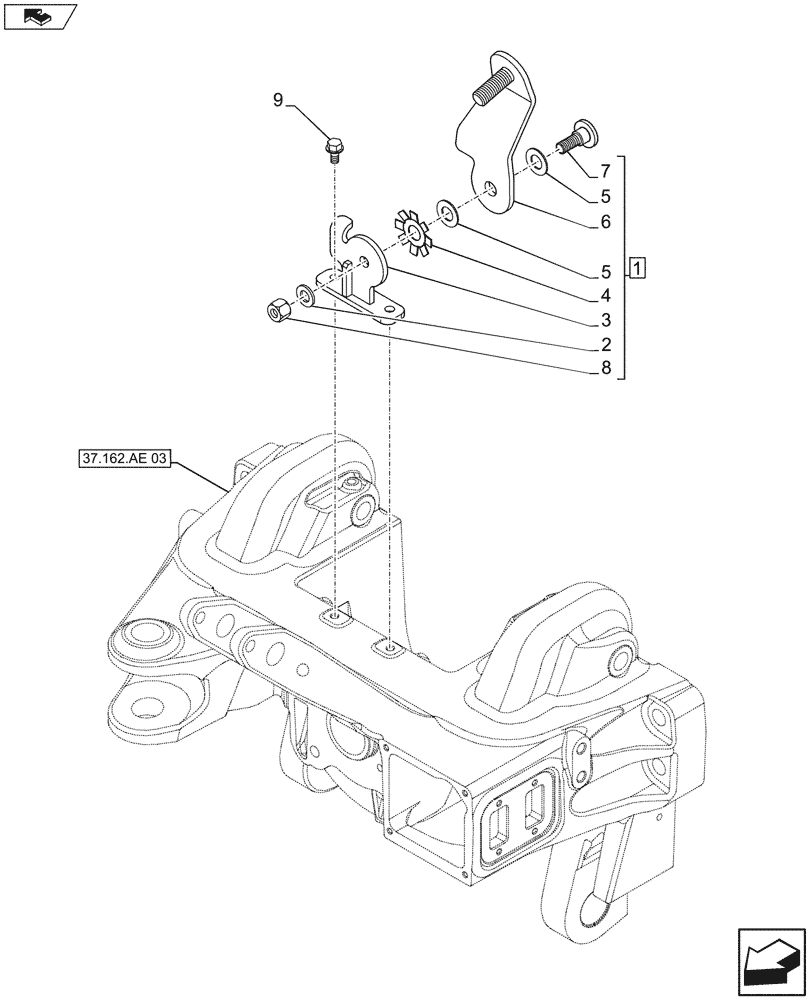 9
7
5
6
5
1
4
3
2
8
37.162.AE 03