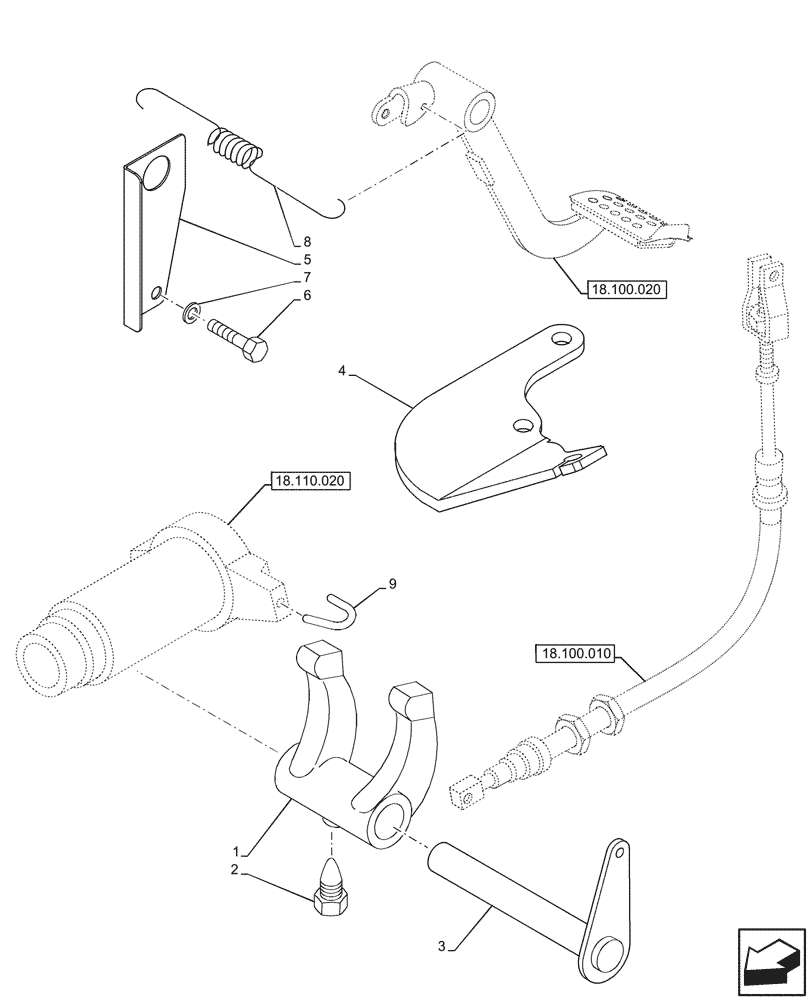 8
5
7
6
18.100.020
4
18.110.020
9
18.100.010
1
2
3