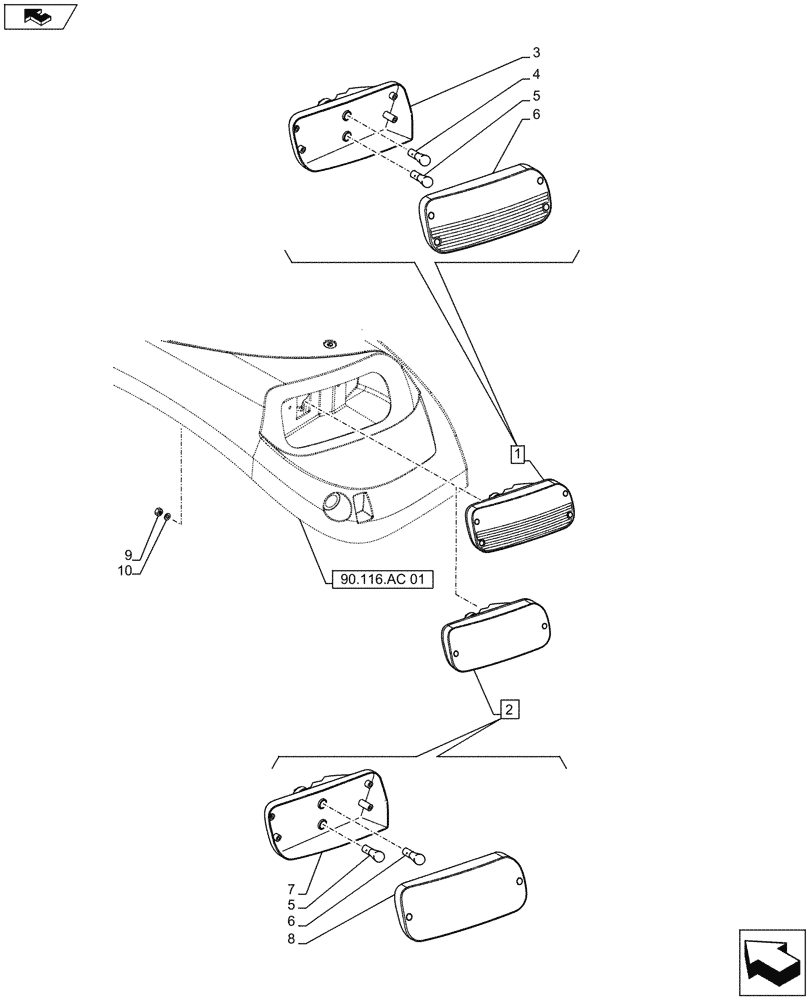 3
4
5
6
1
9
10
90.116.AC 01
2
7
5
6
8