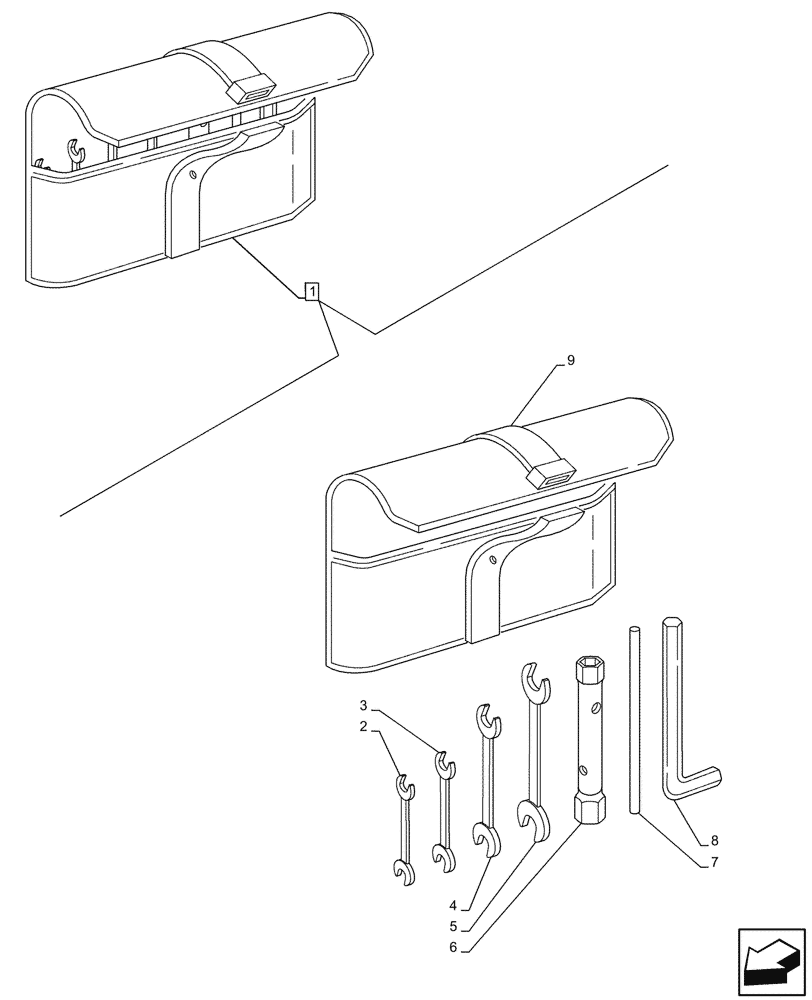 1
9
3
2
4
5
6
8
7