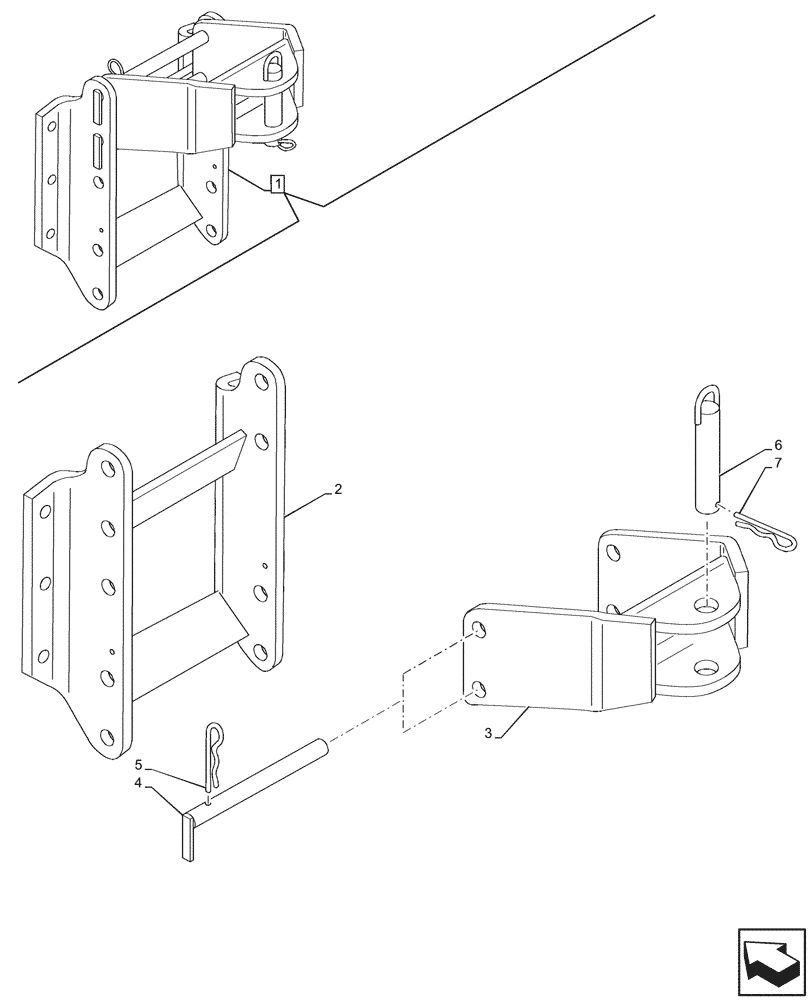 1
2
6
7
3
5
4