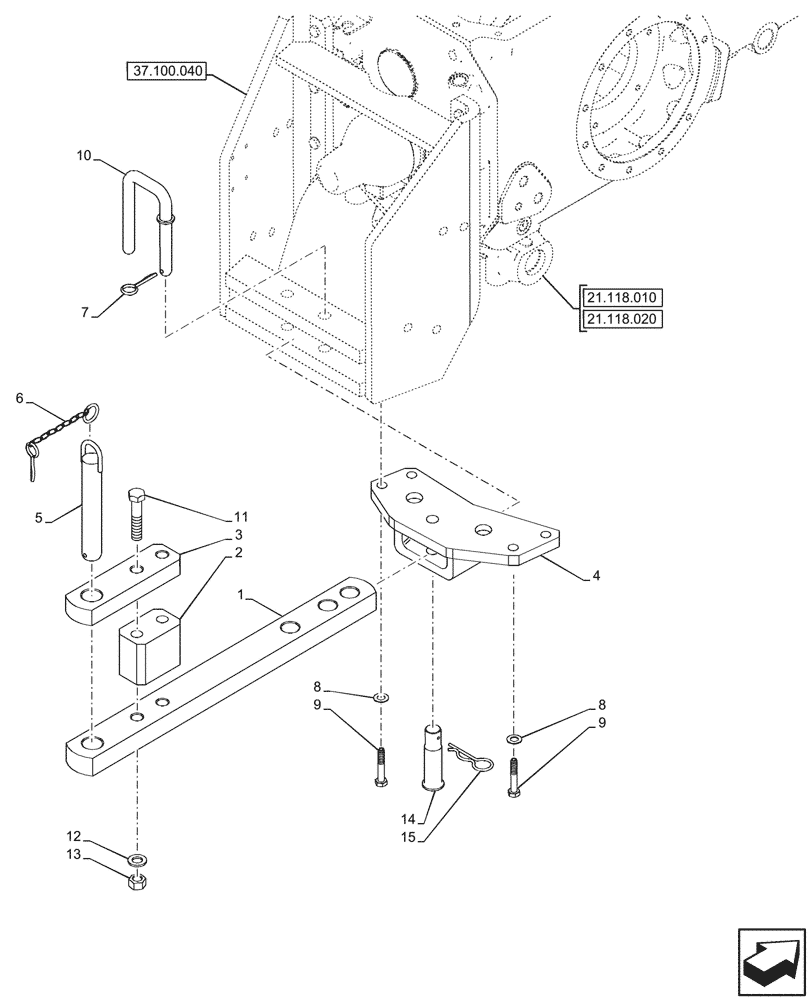 37.100.040

10

7

21.118.010
21.118.020

6

5

11

3

2

1

4

8
9

8
9

14
15

12
13