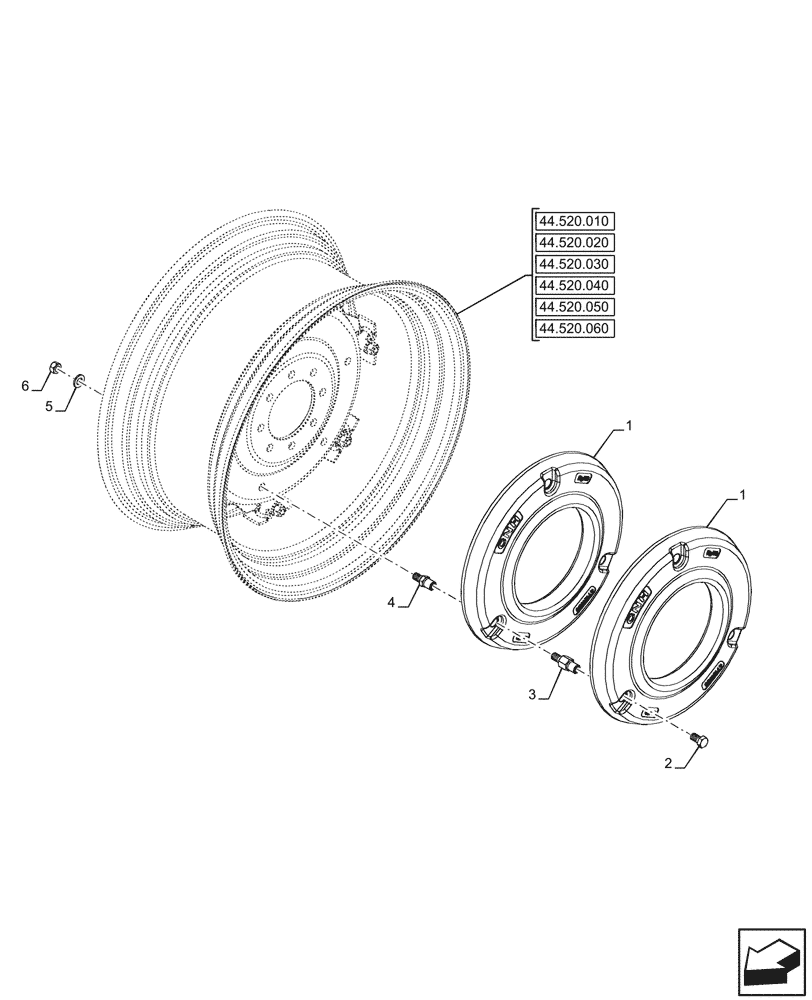 44.520.010
44.520.020
44.520.030
44.520.040
44.520.050
44.520.060

6
5
1
1
4
3
2