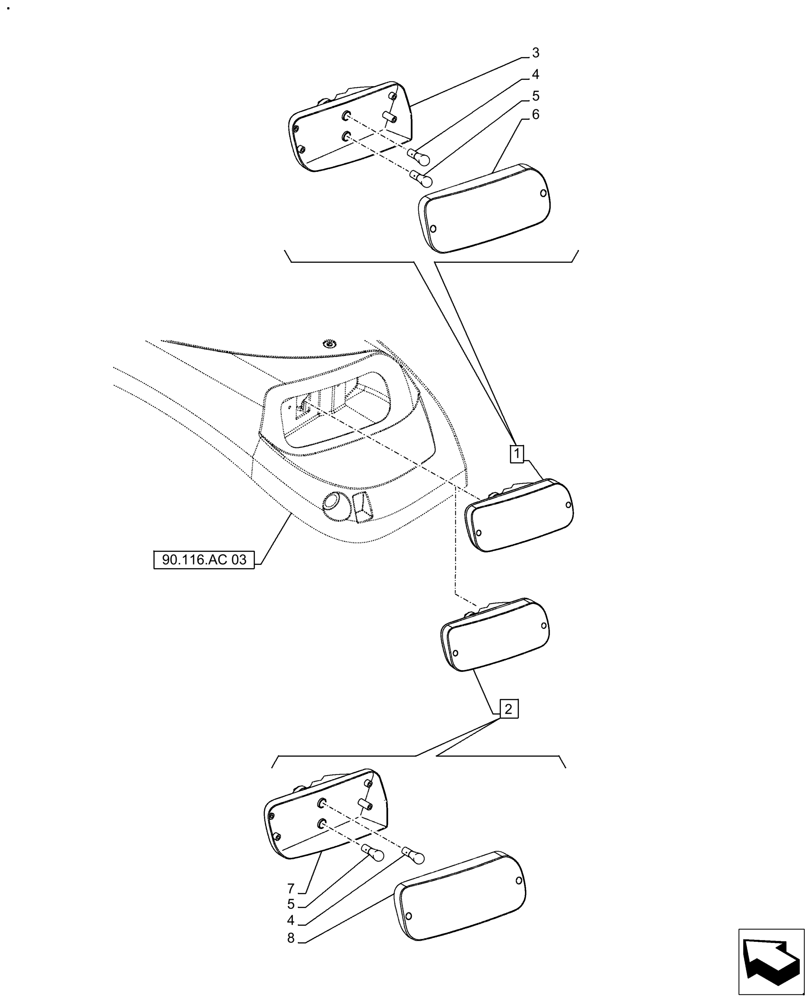 3
4
5
6
1
90.116.AC 03
2
7
5
4
8