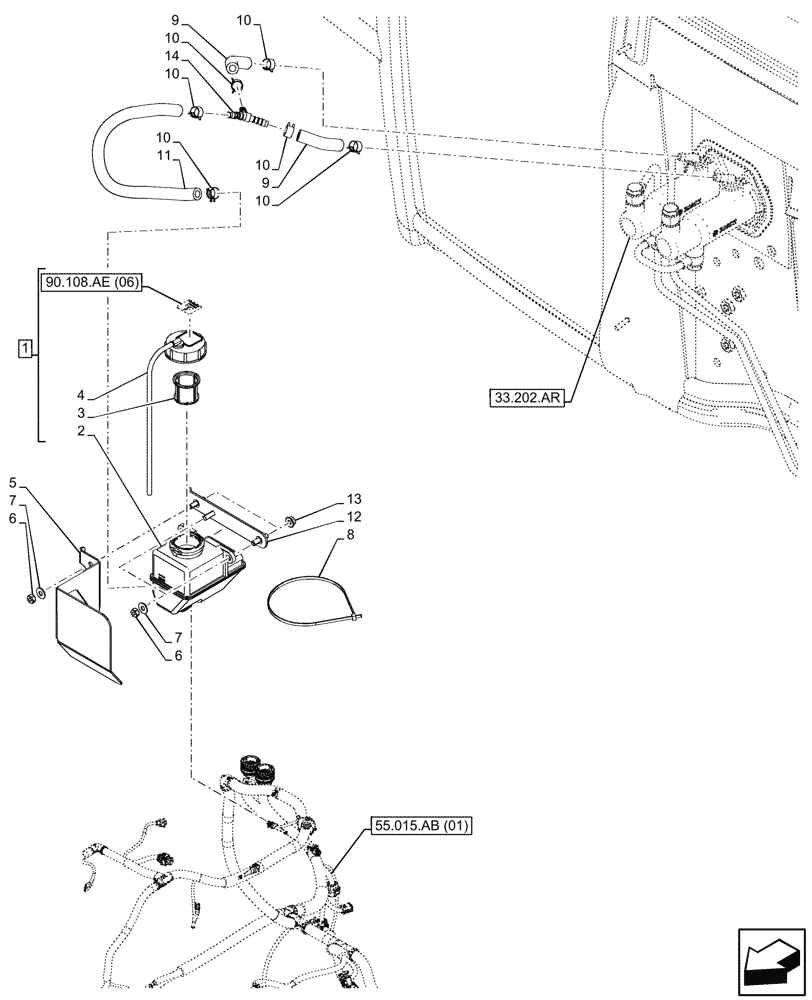 9
10
10
14
10
10
11
10
9
10
90.108.AE (06)
1
4
3
2
33.202.AR
5
7
6
13
12
8
7
6
55.015.AB (01)