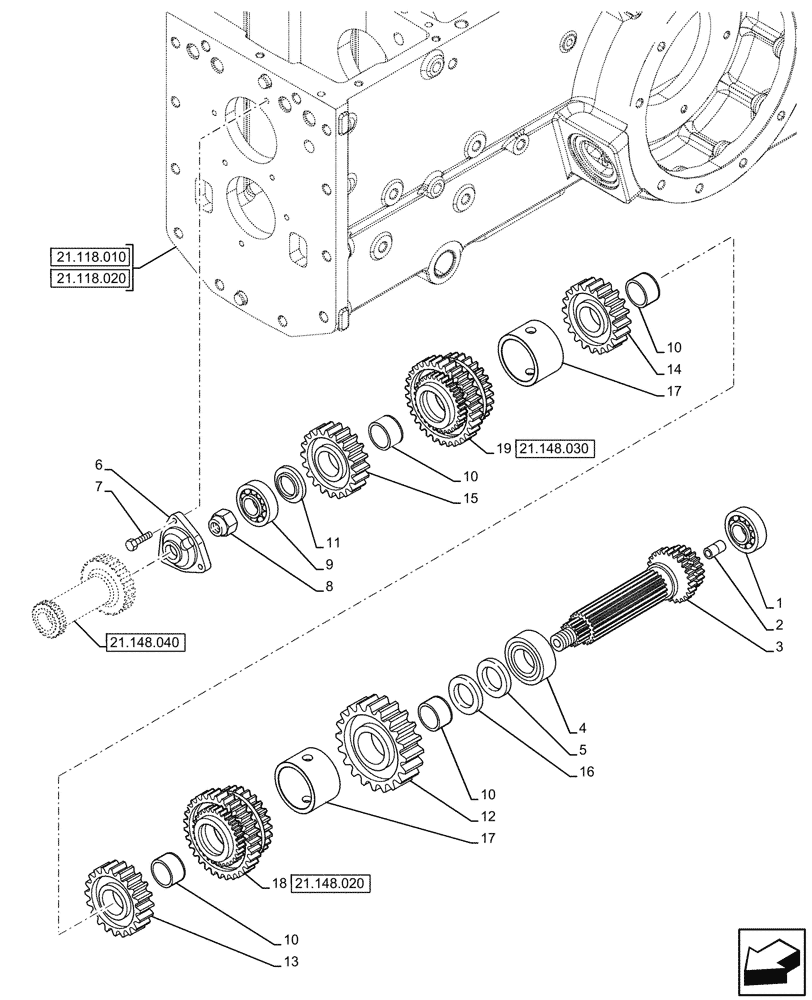 21.118.010
21.118.020

10
14
17
19 21.148.030
10
15
6
7
11
9
8
21.148.040
1
2
3
4
5
16
10
12
17
18 21.148.020
10
13