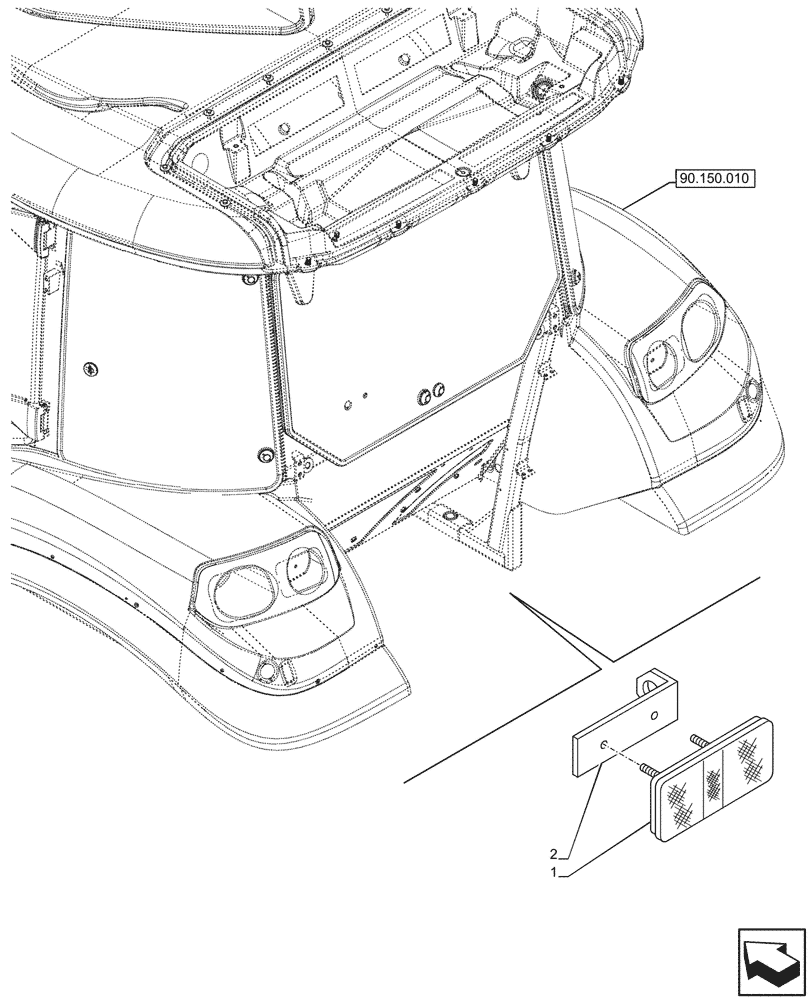 90.150.010

2

1