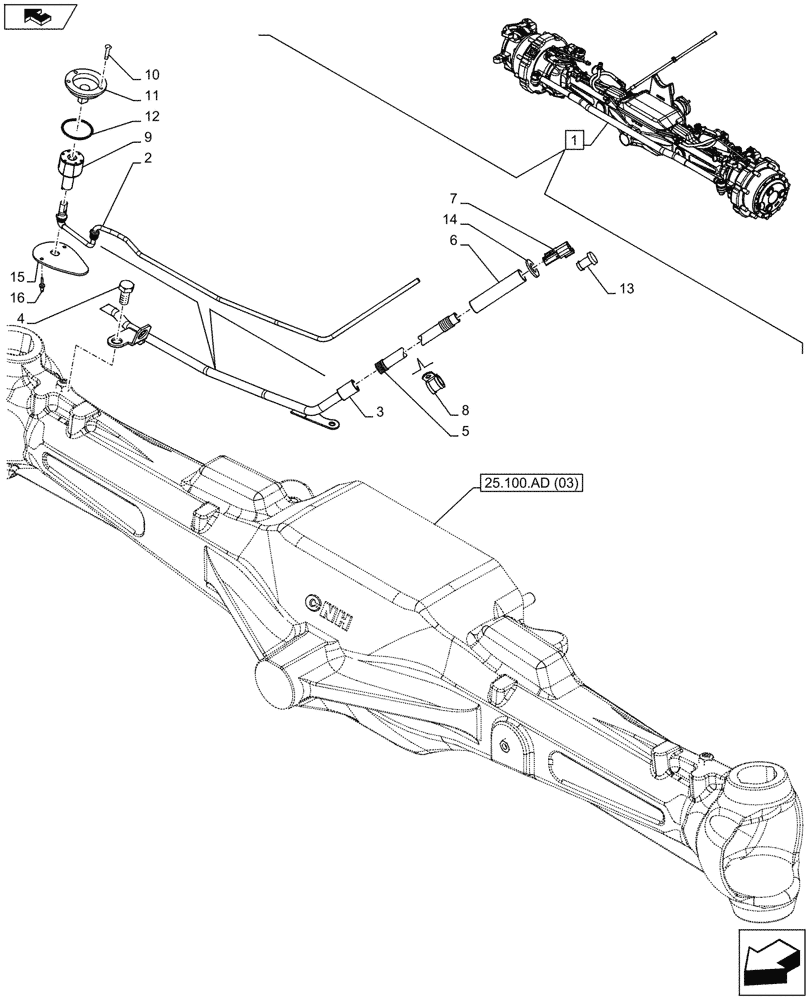 10
11
12
9
2
1
7
14
6
13
15
16
4
3
8
5
25.100.AD (03)
CNH