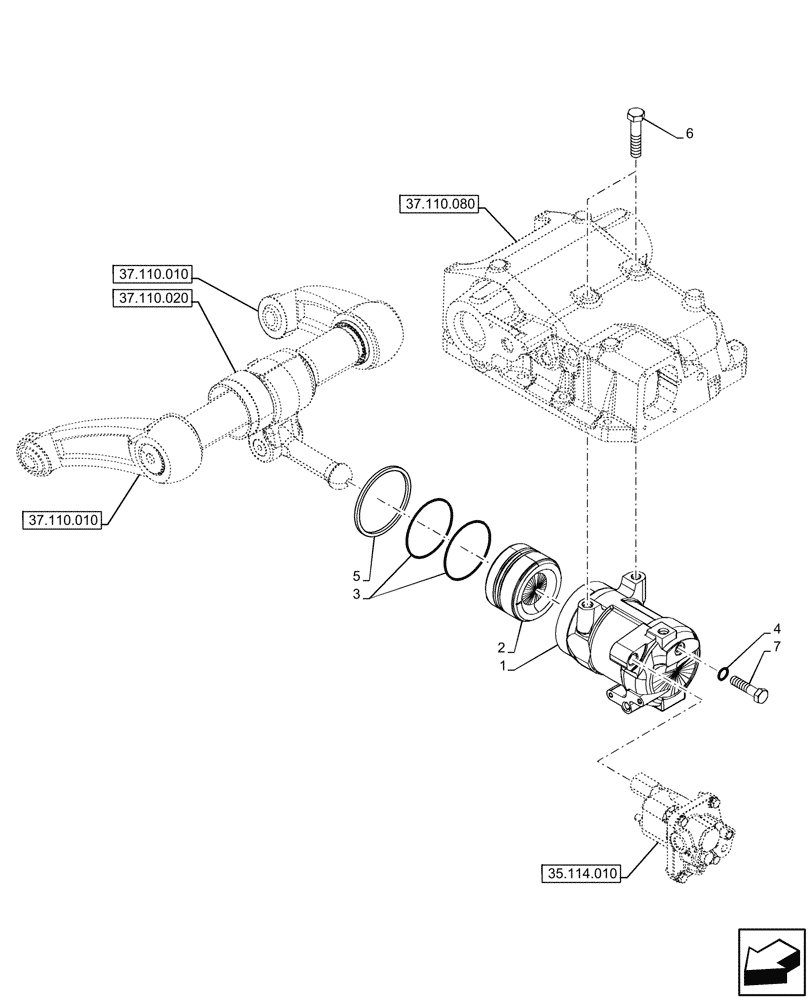 6

37.110.080

37.110.010

37.110.020

37.110.010

5

3

2

1

4

7

35.114.010