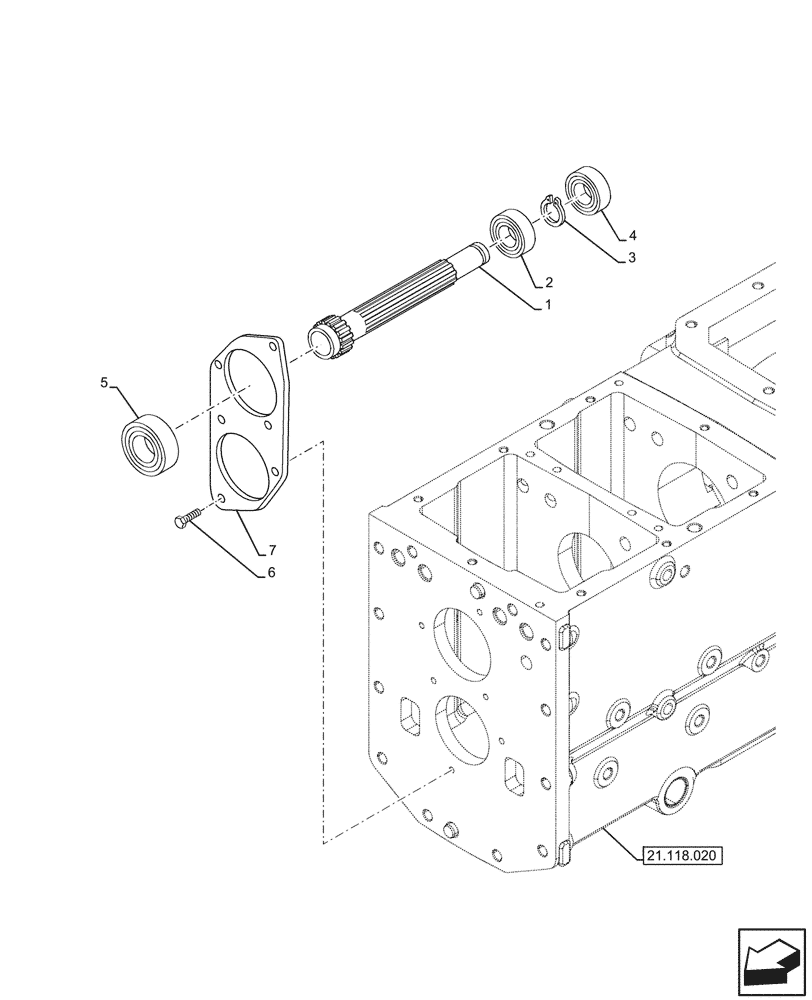 4
3
2
1
5
7
6
21.118.020