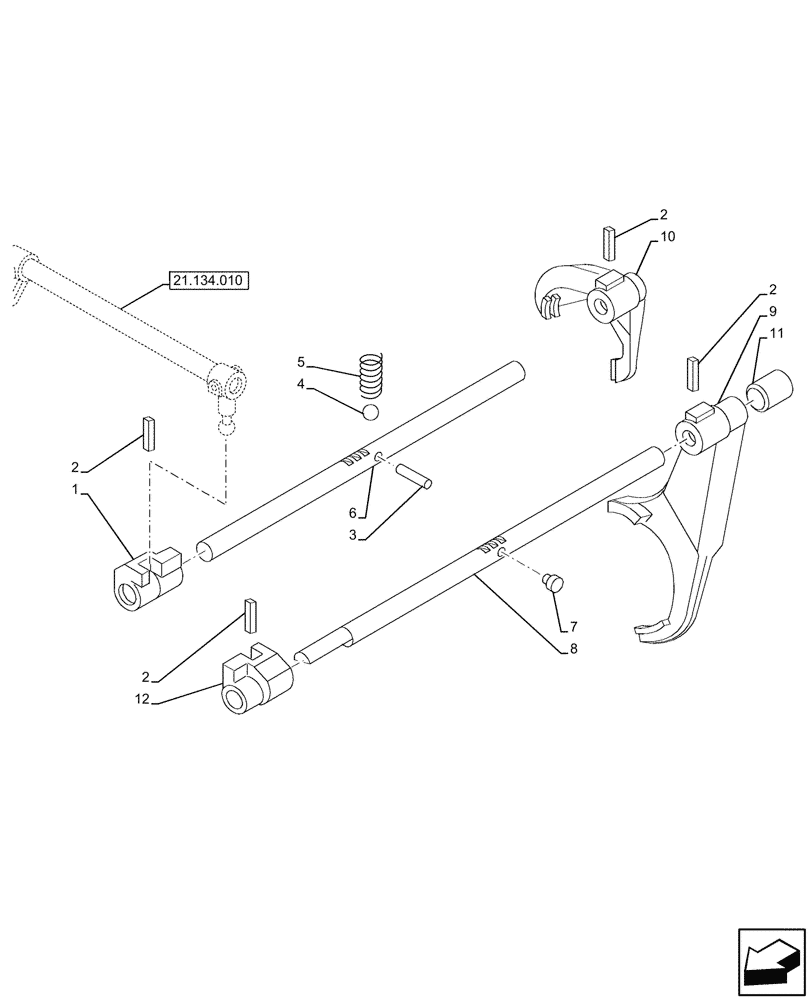 21.134.010
2
10
2
9
11
5
4
2
1
6
3
7
8
2
12