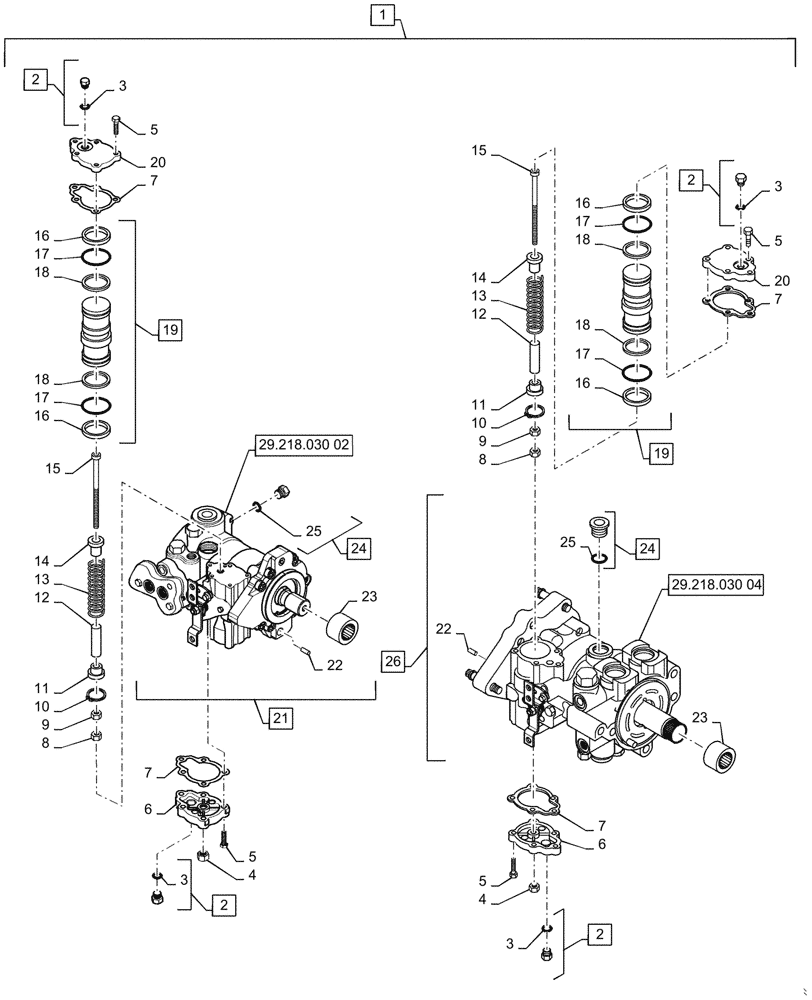 1
2
3
5
20
7
16
17
18
19
18
17
16
15
14
13
12
11
10
9
8
29.218.030 02
25
24
23
22
21
7
6
5
4
3
2
15
14
13
12
11
10
9
8
16
17
18
18
17
16
19
2
3
5
20
7
25
24
29.218.030 04
22
26
23
7
6
5
4
3
2