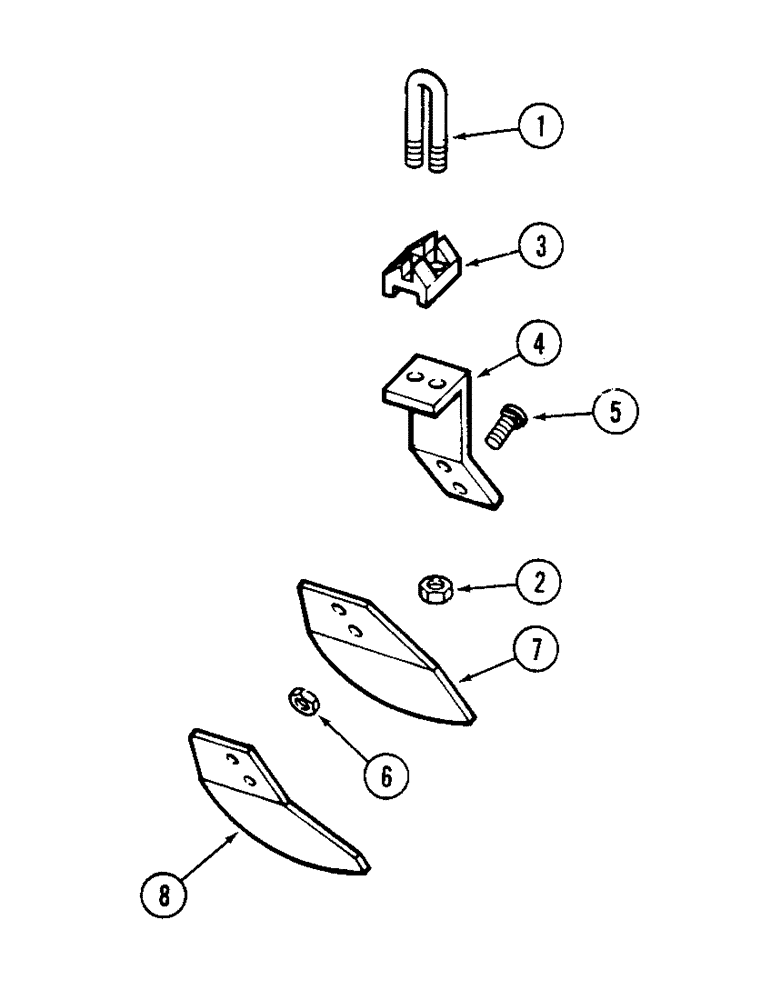 1

3

4

5

2

7

6

8