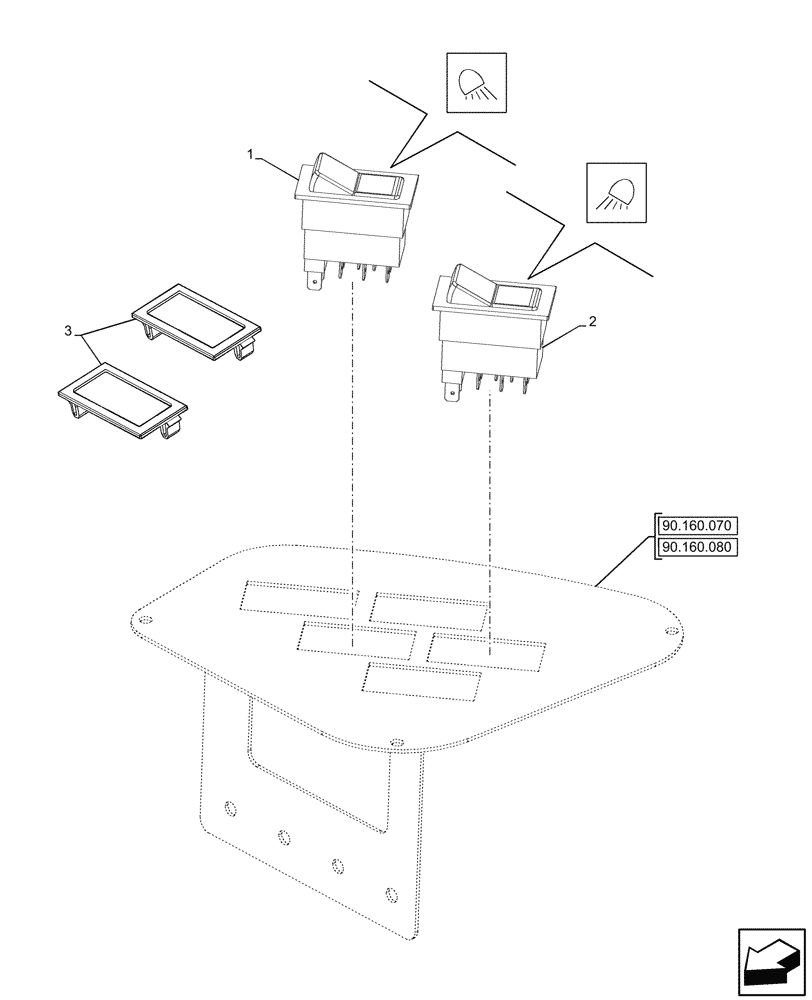 1
2
3
90.160.070
90.160.080