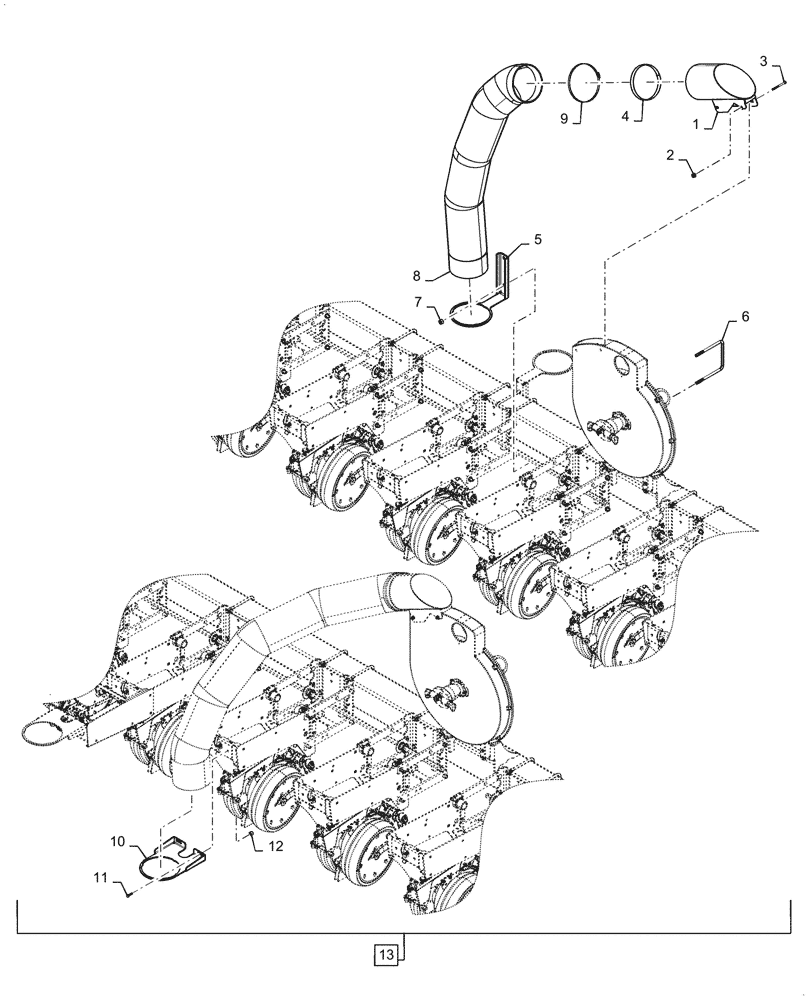 3
9
4
1
2
5
8
7
6
10
12
11
13