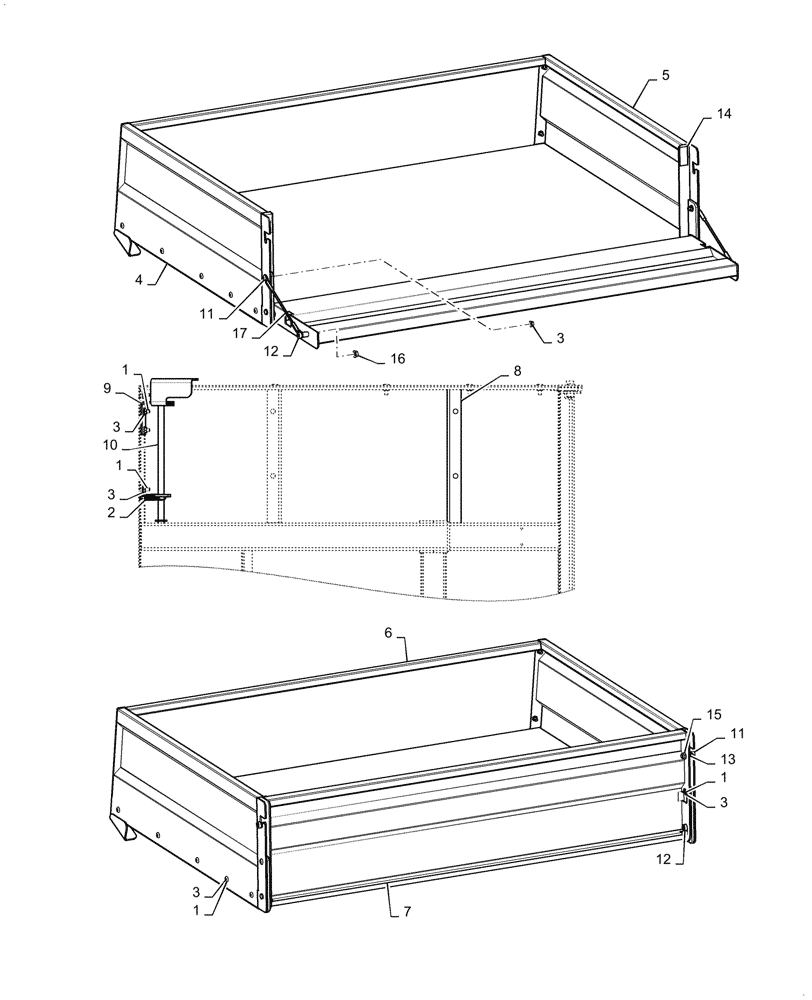 5
14
4
11
17
12
3
16
1
9
3
10
1
3
2
8
6
15
11
13
1
3
12
3
1
7