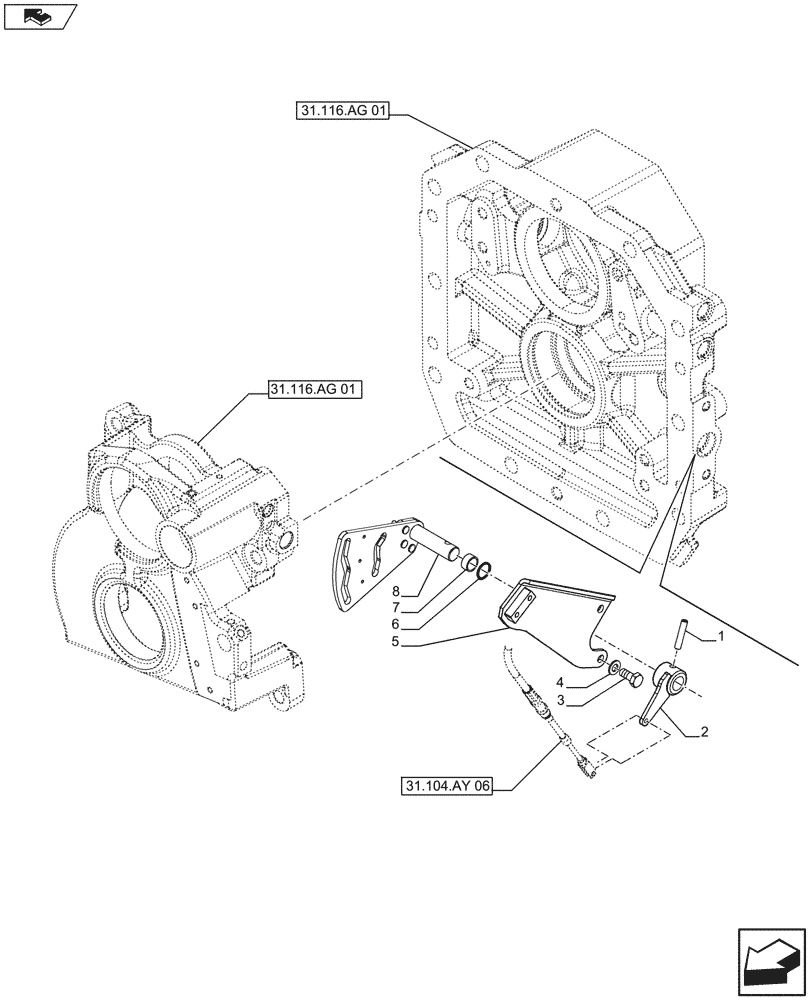 31.116.AG 01

31.116.AG 01

8
7
6
5
4
3
1
2

31.104.AY 06