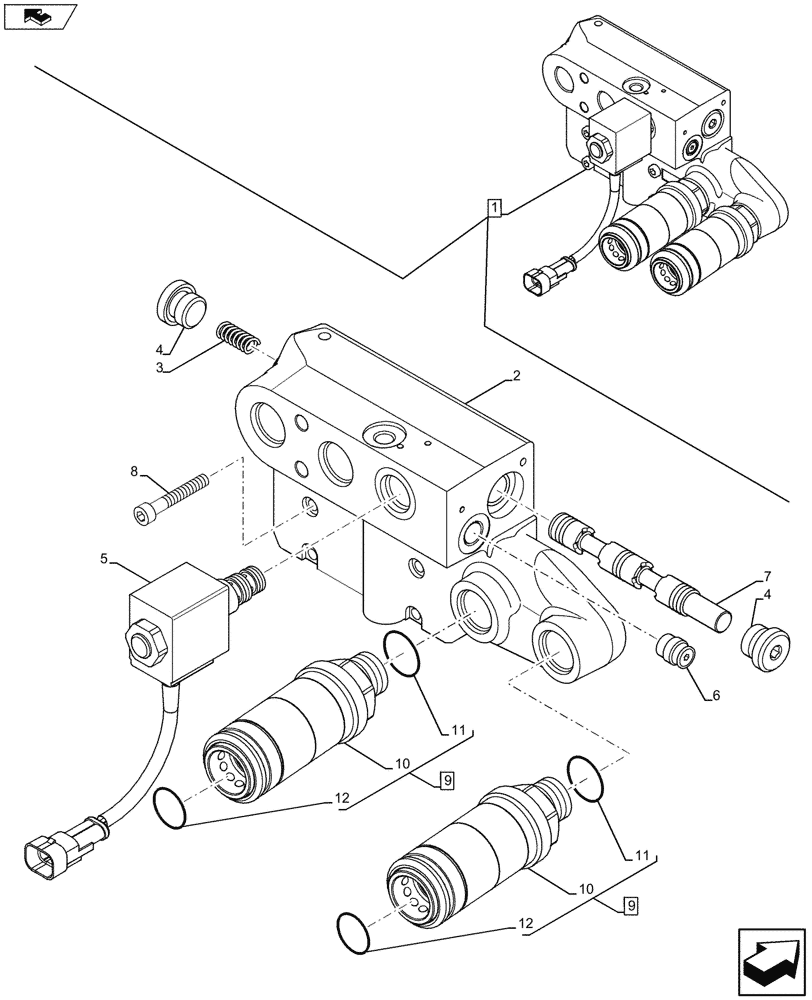 1
4
3
2
8
5
7
4
6
11
10
9
12
11
10
9
12