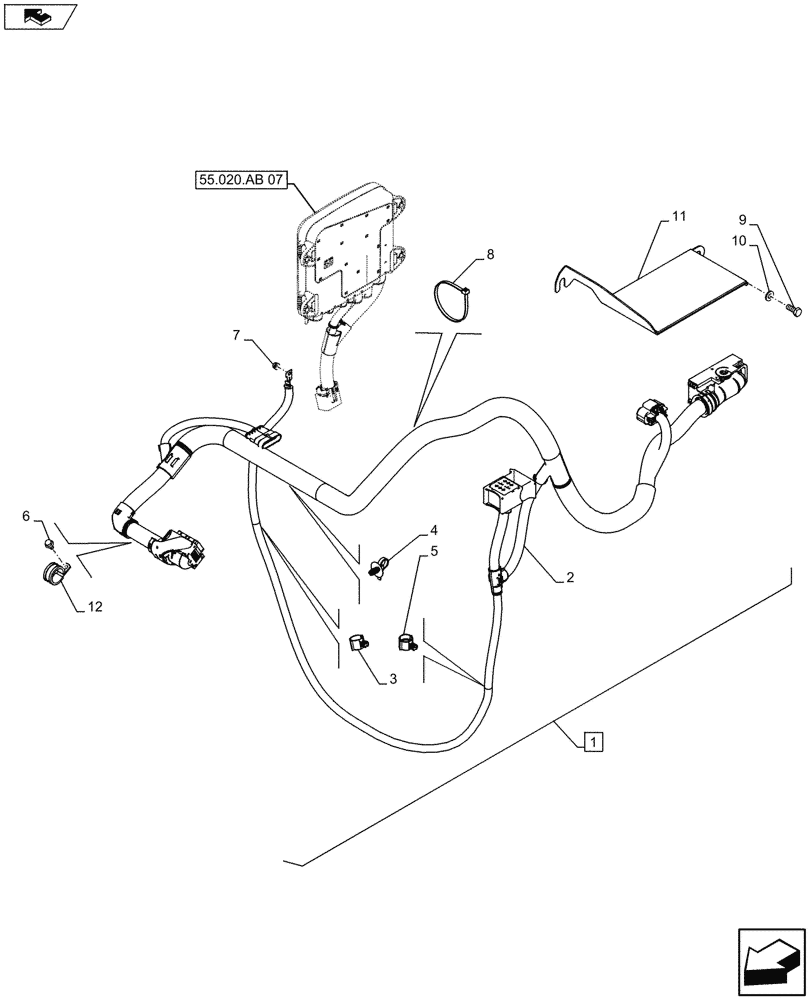 55.020.AB 07
11
9
10
8
7
6
12
4
5
2
3
1