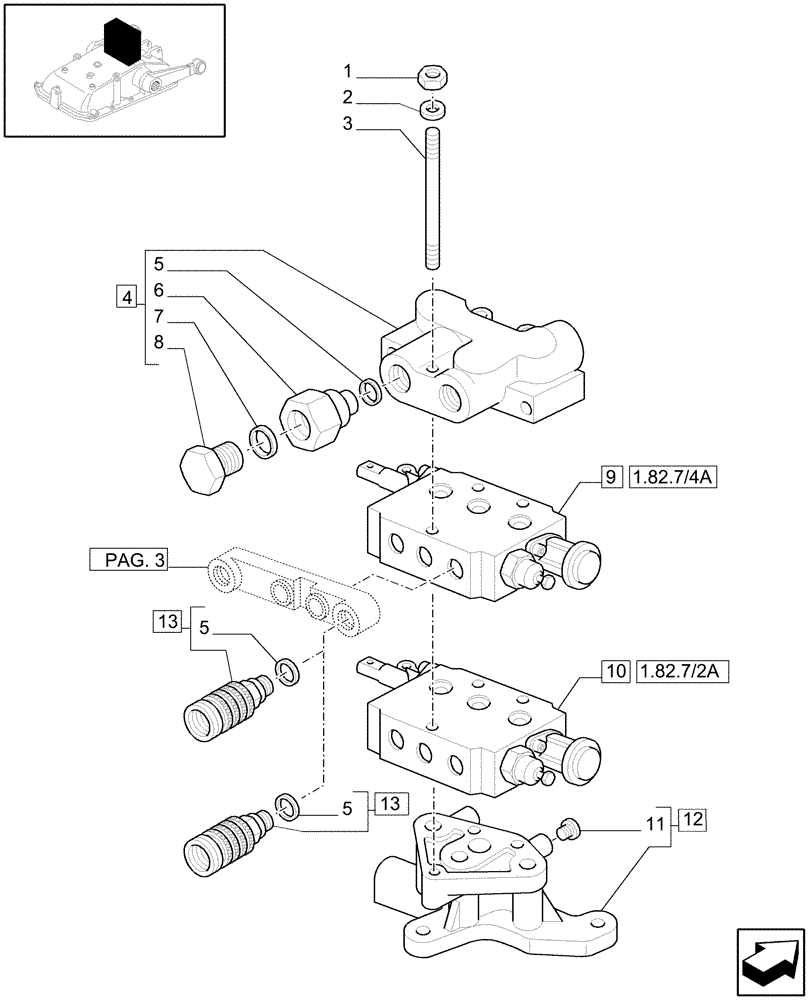 1
2
3
4
5
6
7
8
9 1.82.7/4A
PAG. 3
13
5
10 1.82.7/2A
5 13
11 12