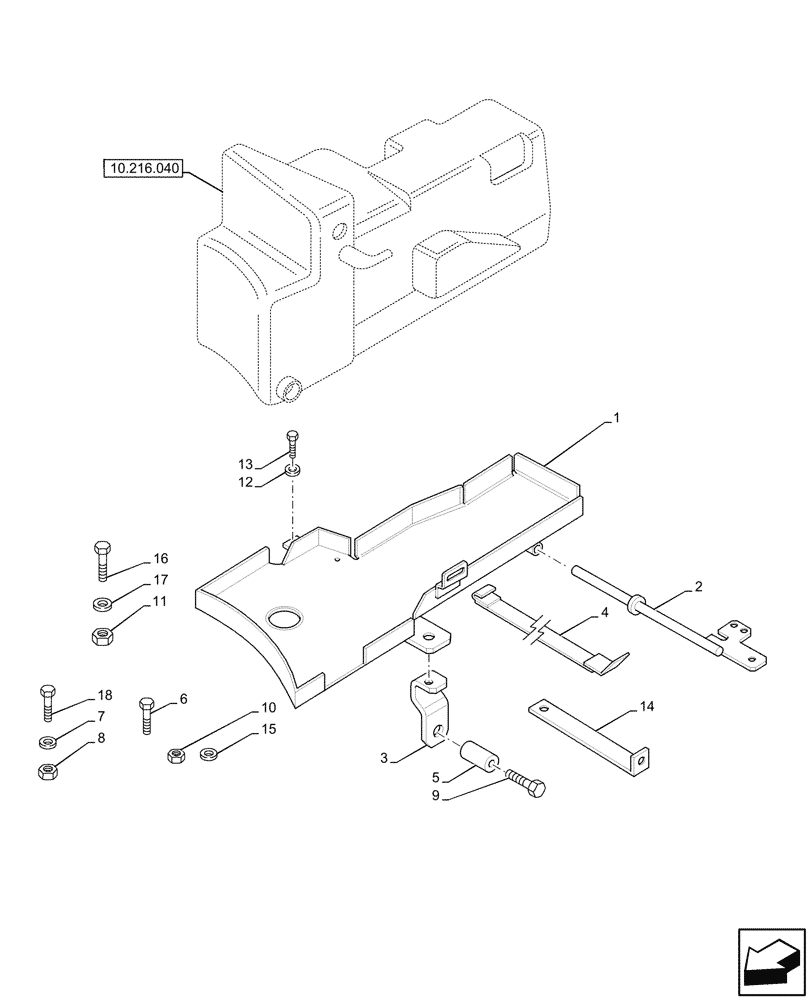 10.216.040

1

13

12

16

17

11

2

4

18

7

8

6

10

15

14

3

5

9