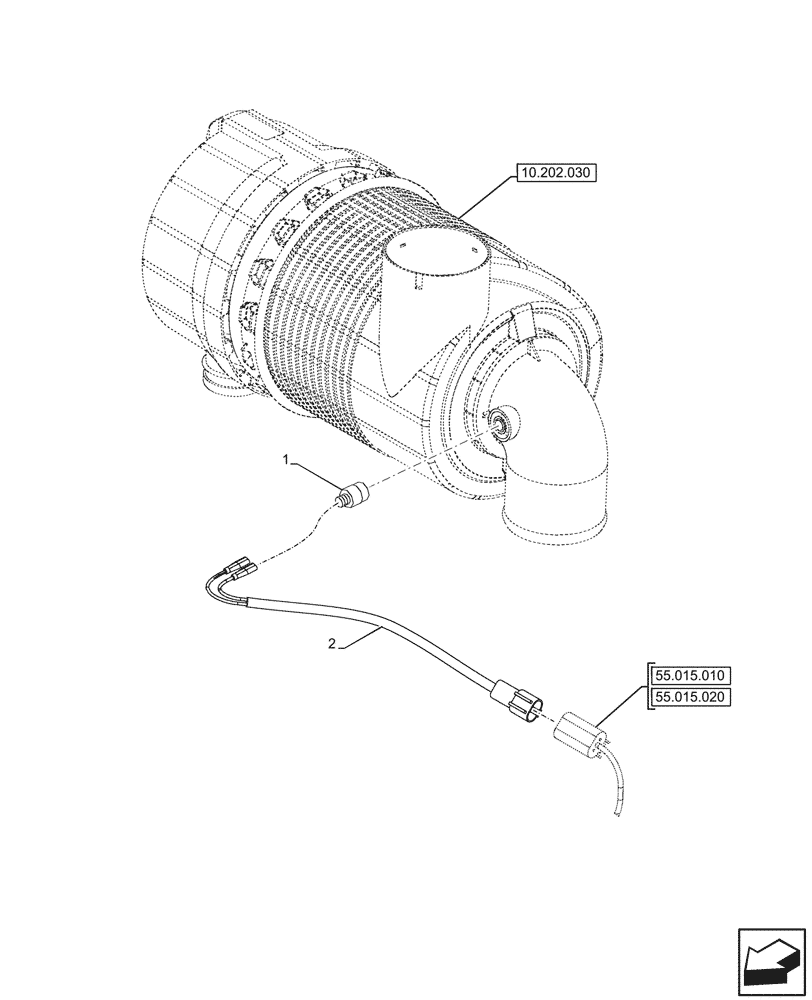 10.202.030

1

2

55.015.010

55.015.020