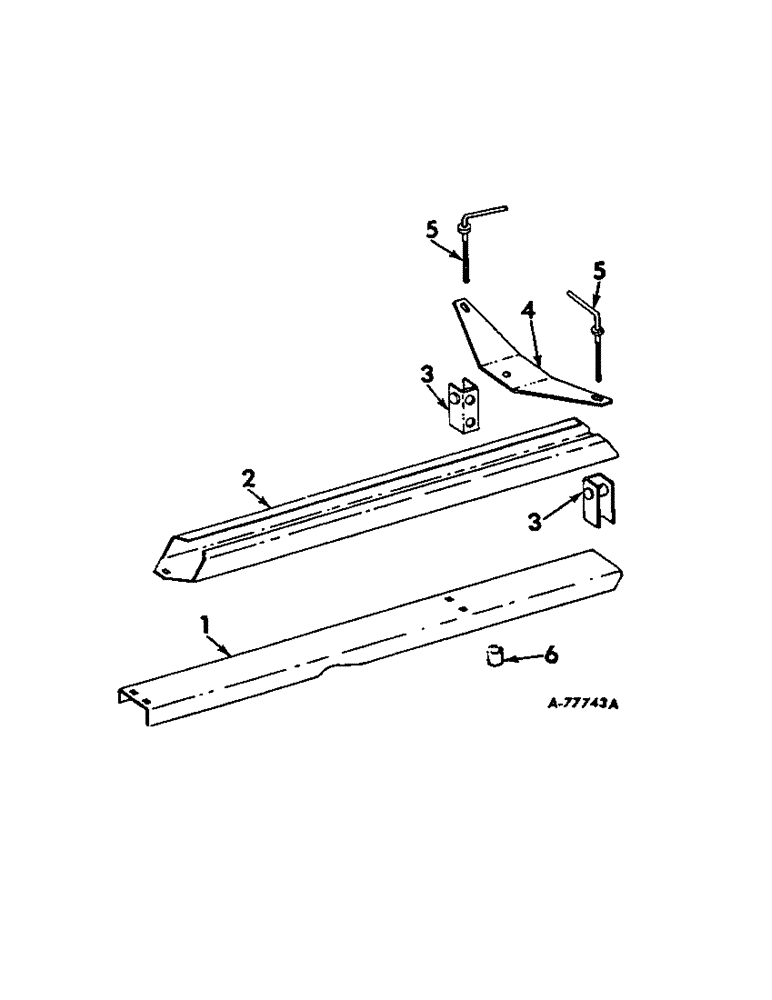 5
5
4
3
2
3
1
6
A-77743A