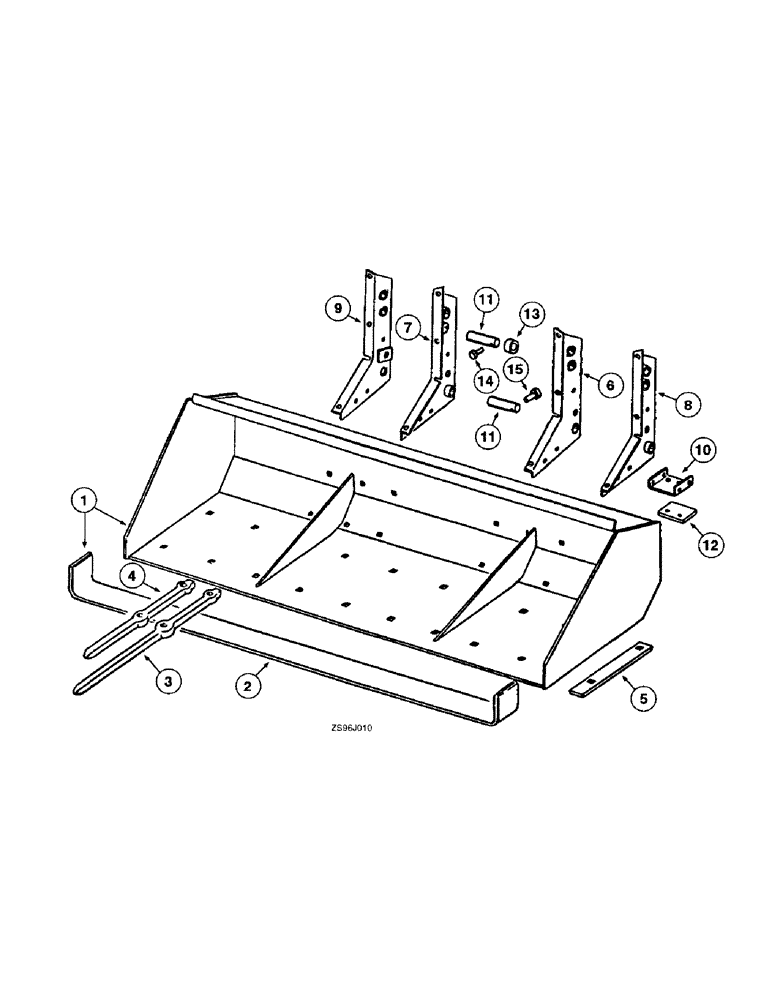 9
7
11
13
14
15
11
6
8
10
12
1
4
3
2
5
ZS96J010