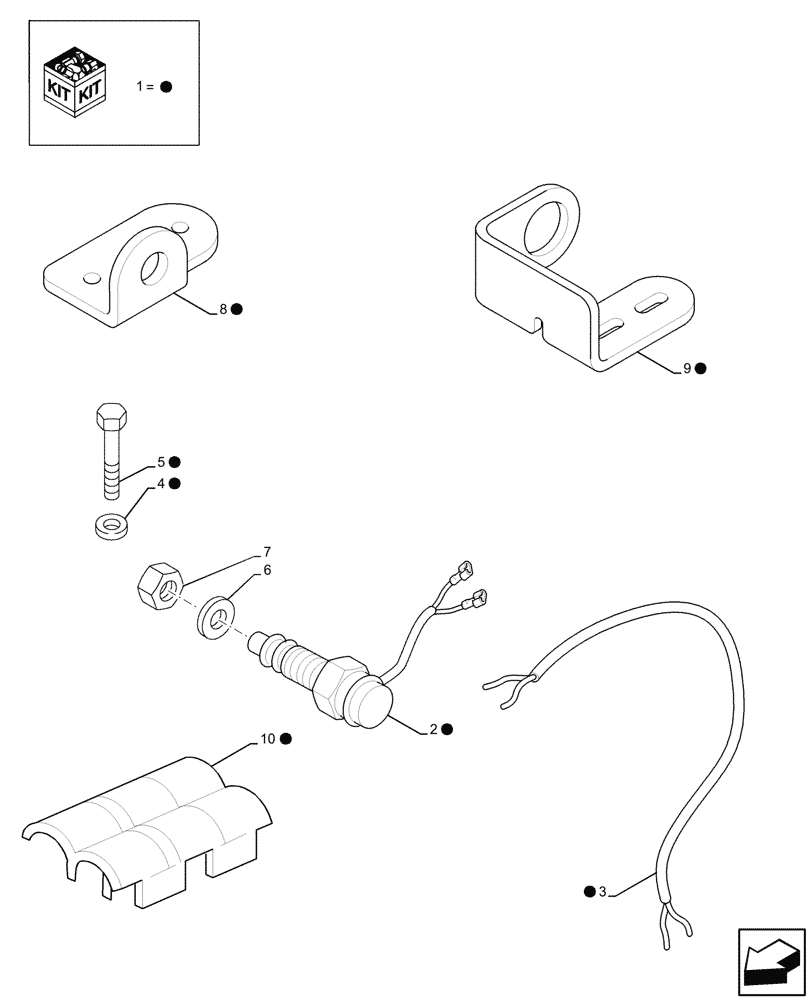 KIT KIT
1 = ●
8 ●
9 ●
5 ●
4 ●
7
6
2 ●
10 ●
● 3