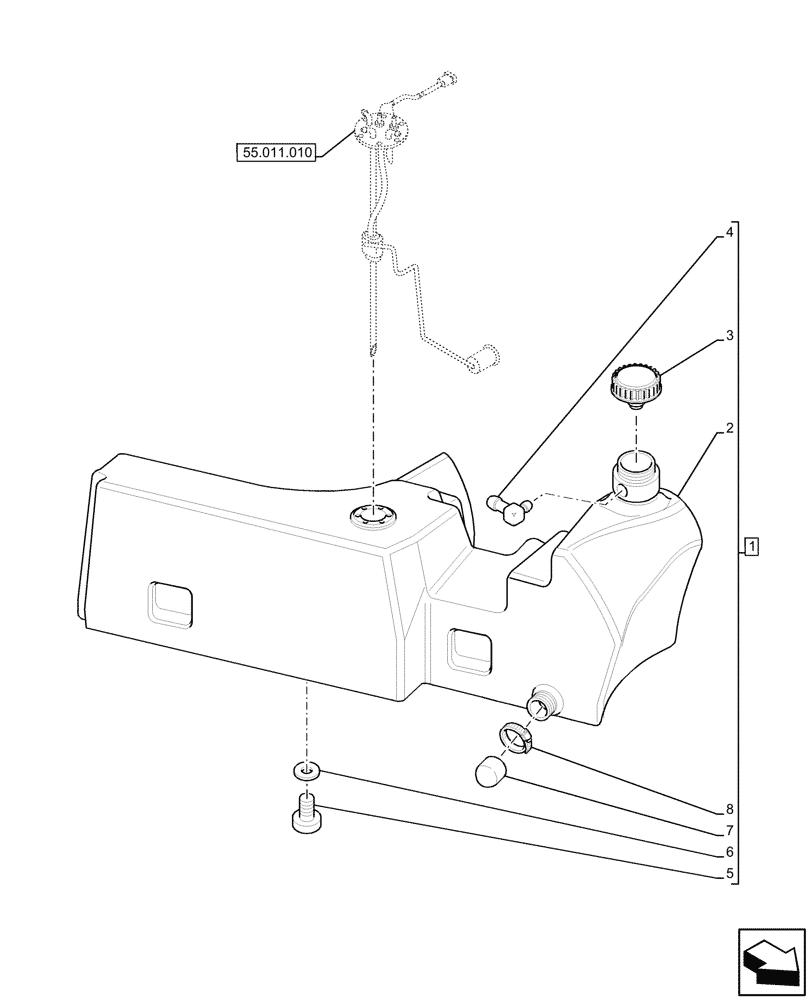 55.011.010

4

3

2

1

8

7

6

5