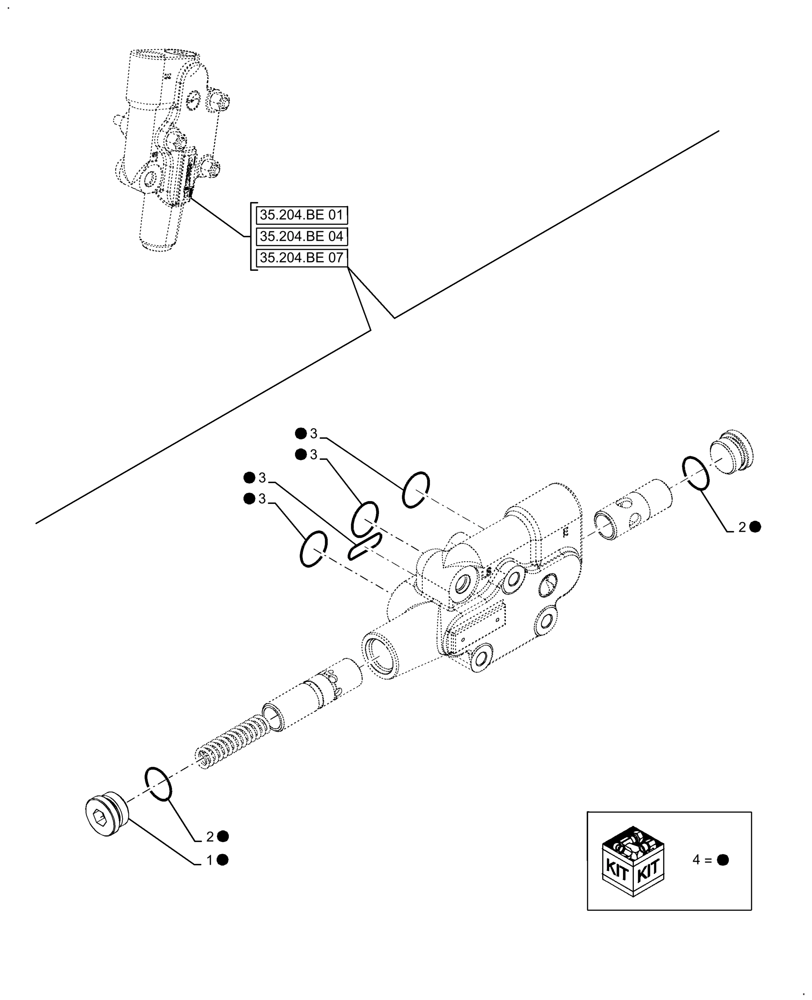 35.204.BE 01
35.204.BE 04
35.204.BE 07

● 3
● 3
● 3
● 3

2 ●

2 ●
1 ●

KIT KIT

4 = ●