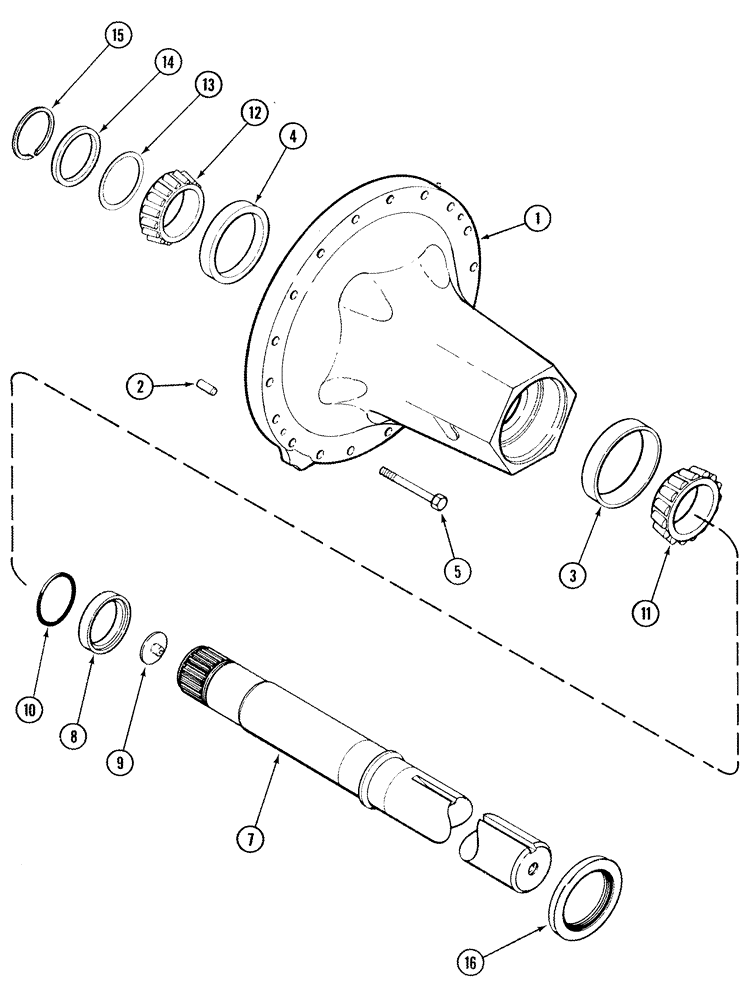 15
14
13
12
4
1
2
5
3
11
10
8
9
7
16