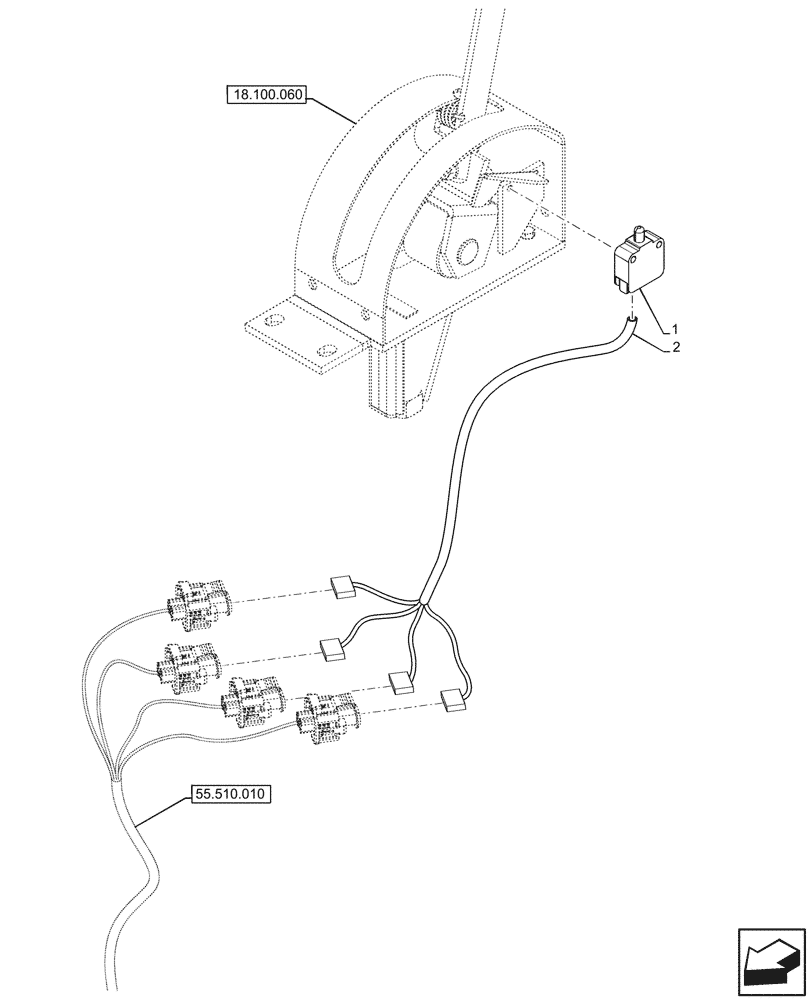 18.100.060

1
2

55.510.010