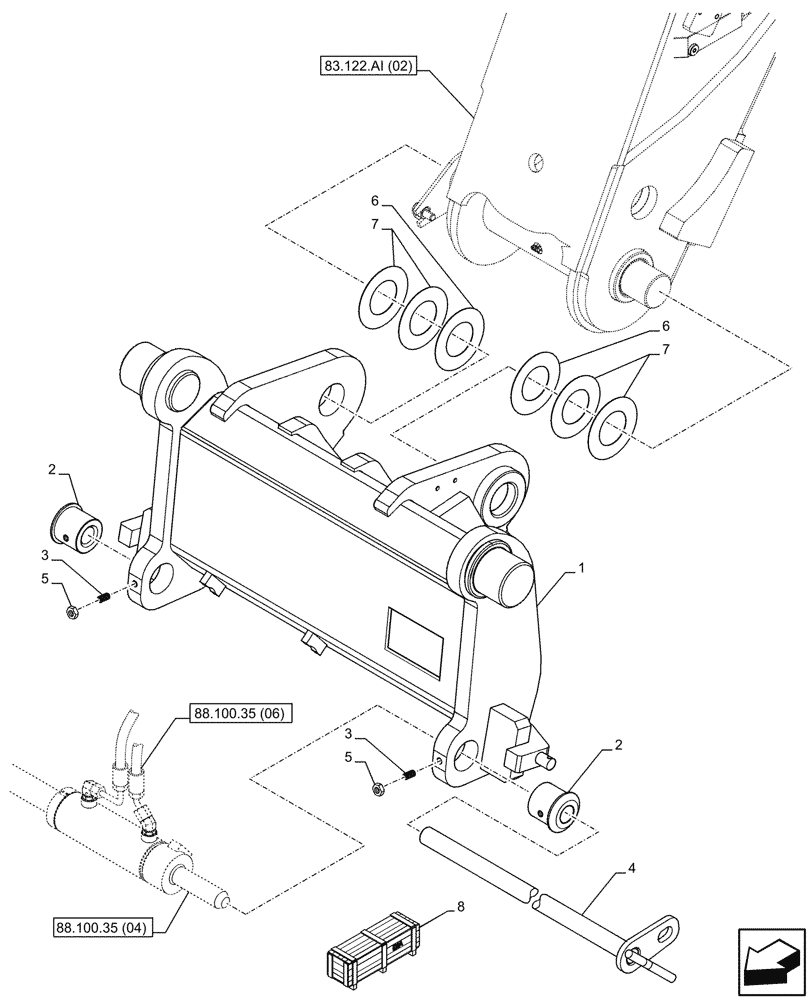 83.122.AI (02)
6
7
6
7
2
3
5
1
88.100.35 (06)
3
5
2
4
88.100.35 (04)
8