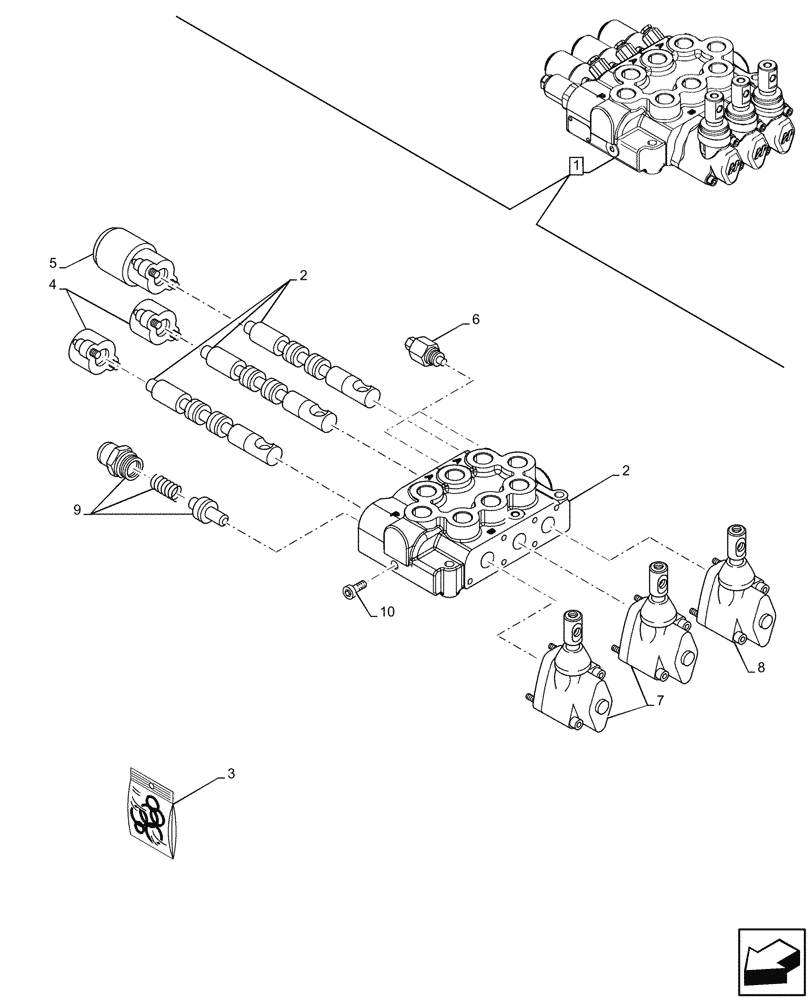 1
5
4
2
6
9
2
10
8
7
3