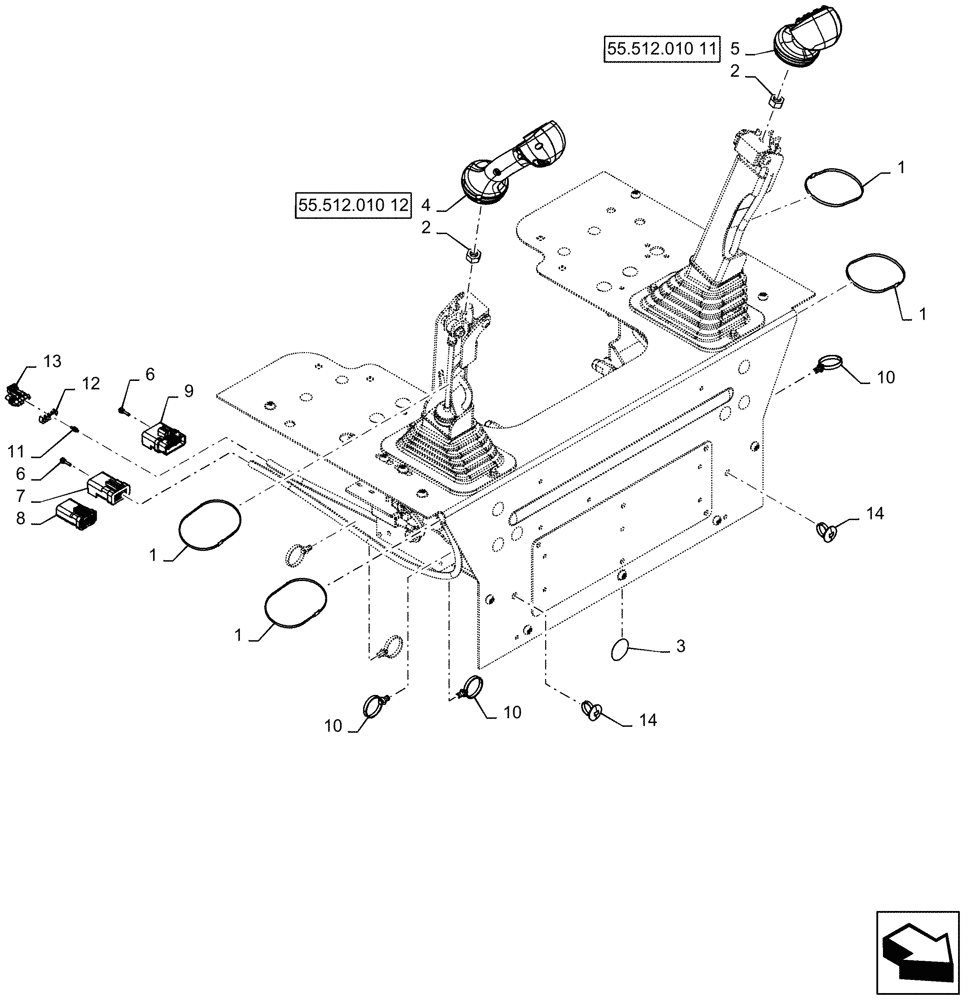 55.512.010 11
5
2
1
55.512.010 12
4
2
1
13
12
6
9
10
11
6
7
8
14
1
1
3
10
10
14