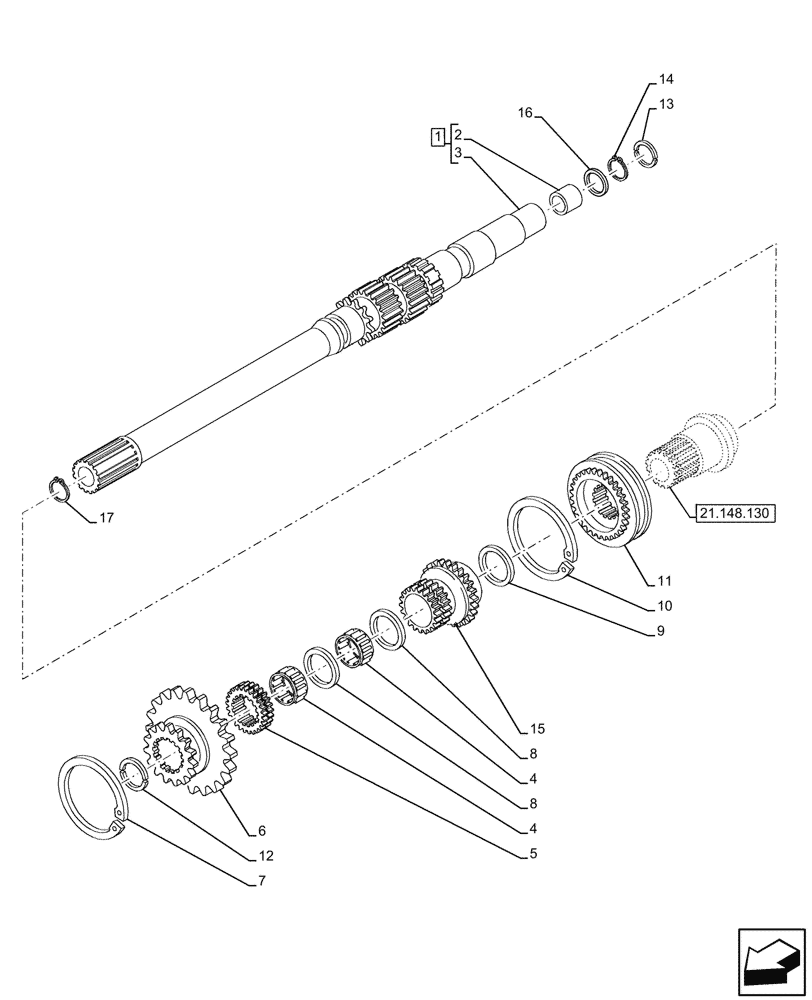 14
13
16
1
2
3
17
21.148.130
11
10
9
15
8
4
8
4
5
6
12
7